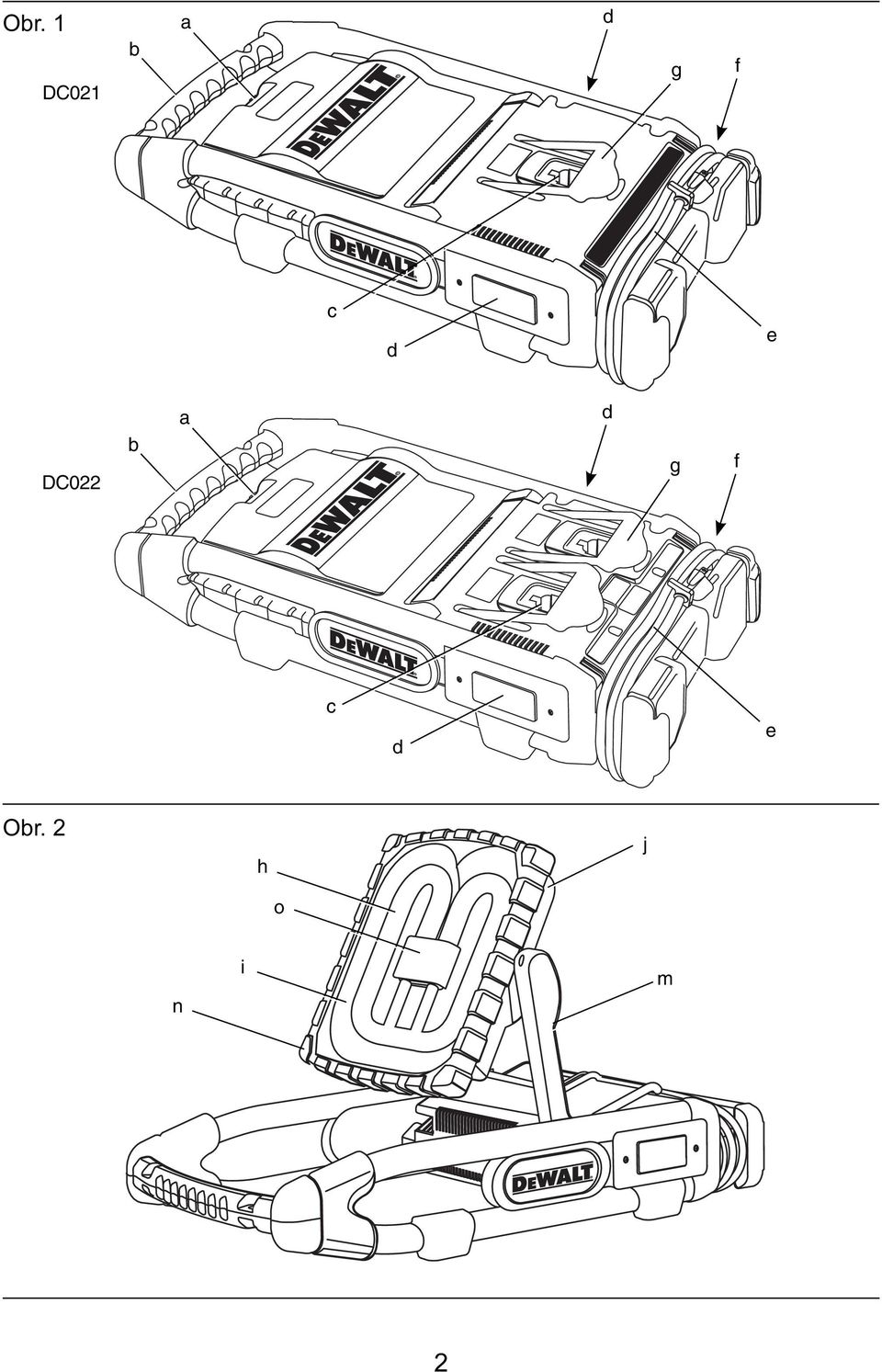 Obr. 1

DC021

b

a

d

g

f

DEWALT

DEWALT

c

d

e

DC022

b

a

d

g

f

DEWALT

DEWALT

c

d

e

Obr. 2

h

o

i

n

j

m

DEWALT

2