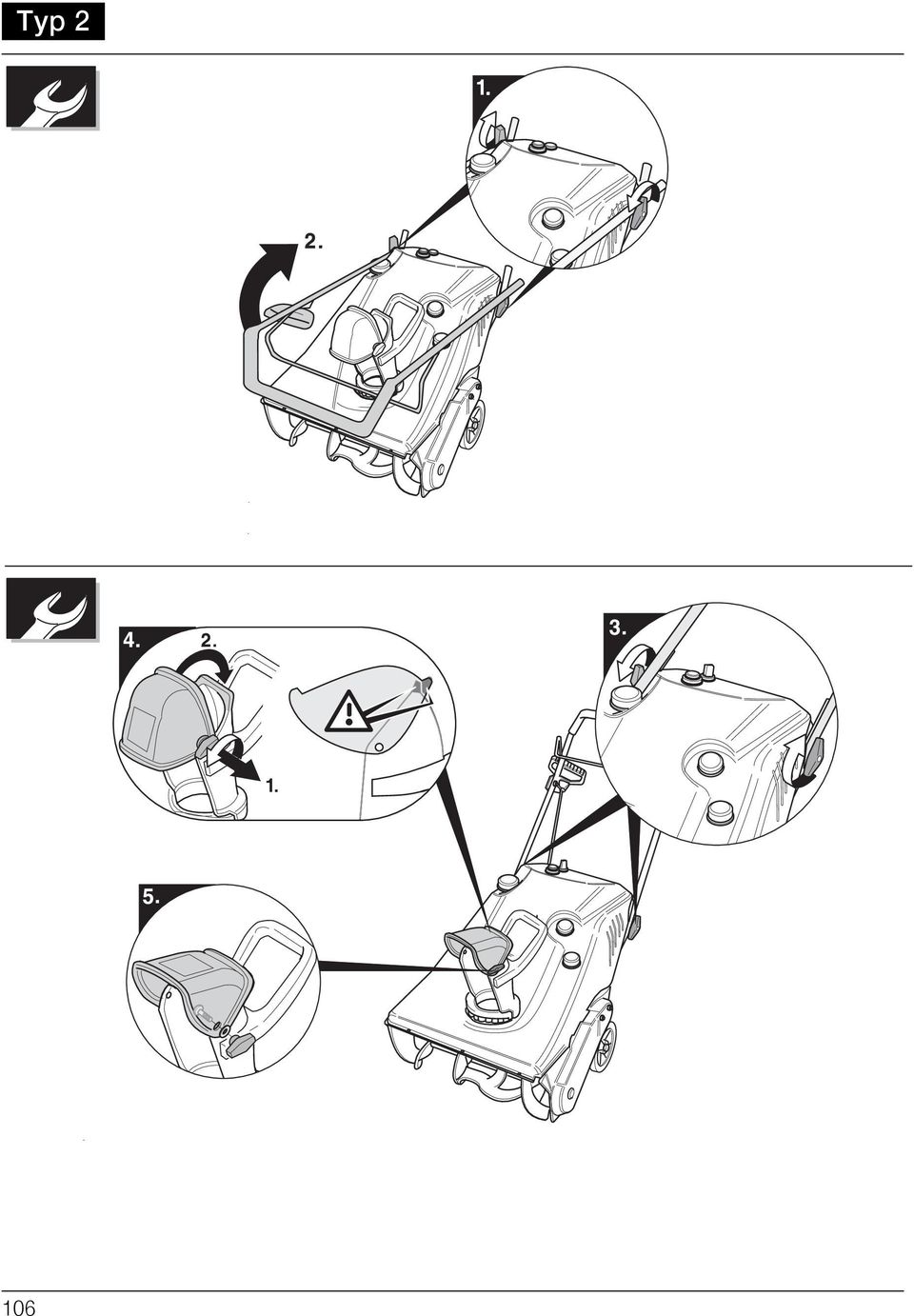 Typ 2

1.

2.

4.

2.

1.

3.

5.

106