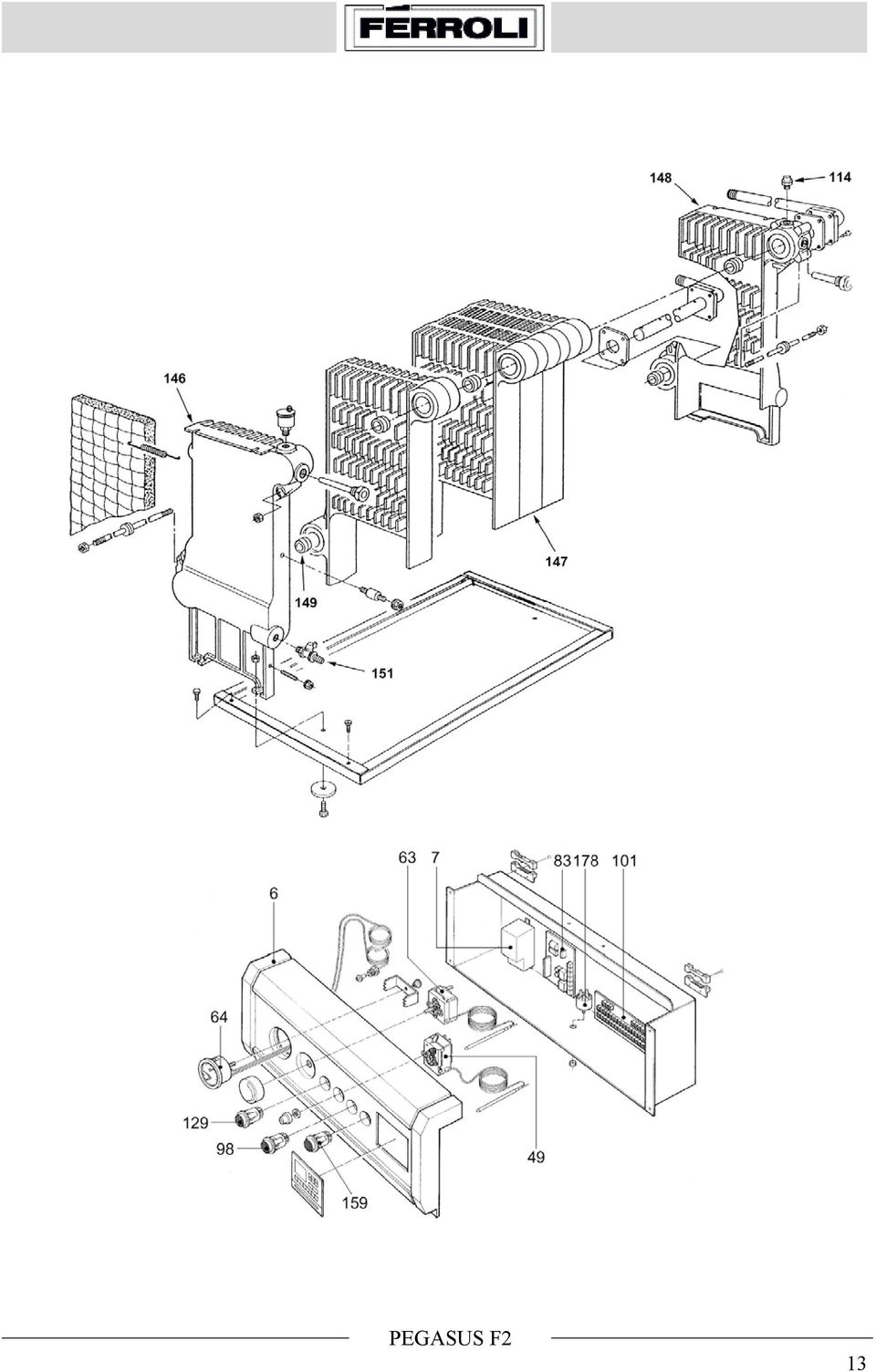 FERROLI

148
114
146
147
149
151

63
7
83
178
101
6
64
129
98
159
49

PEGASUS F2

13