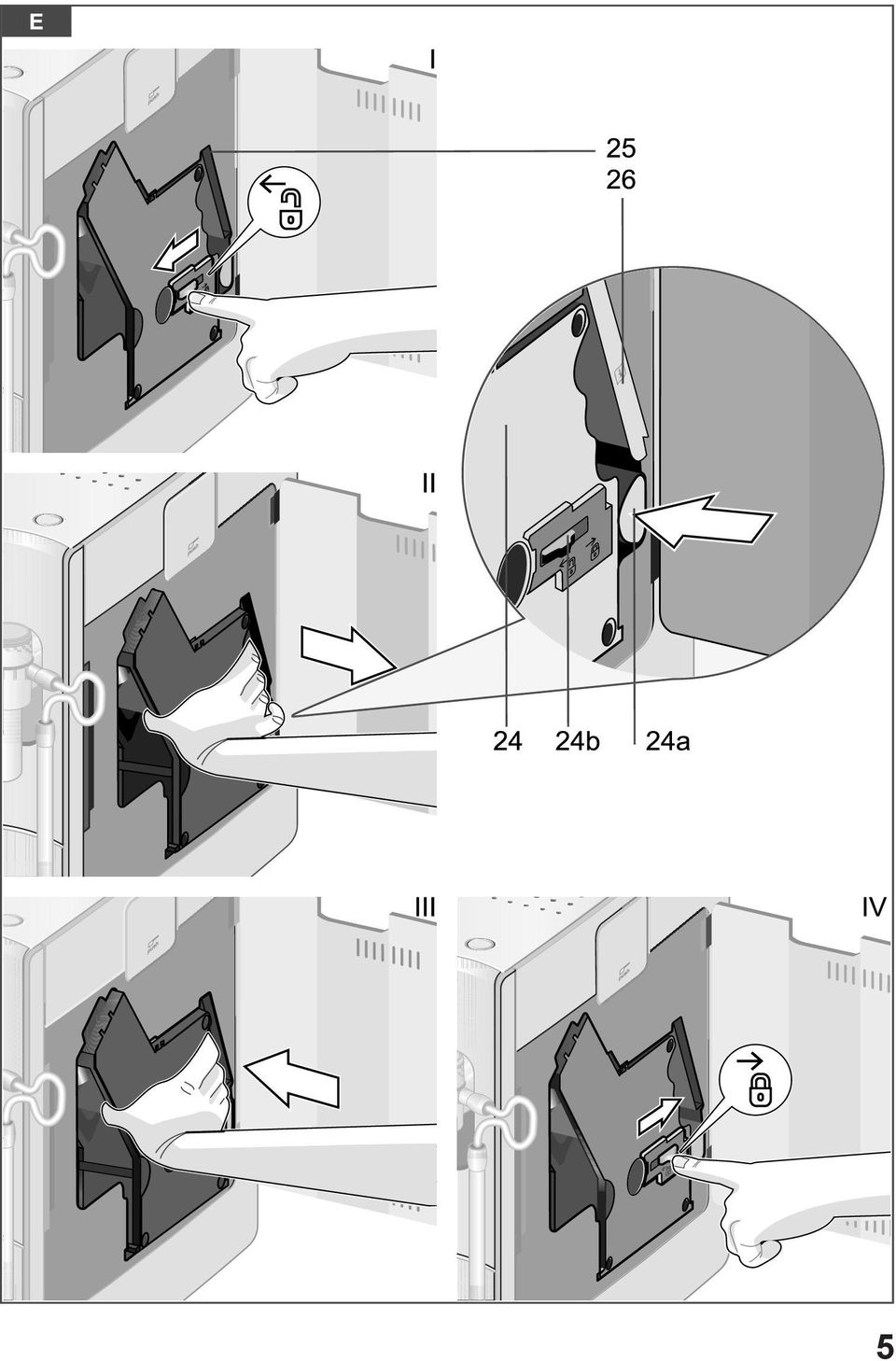 E

I

25
26

II

24 24b 24a

III

IV

5