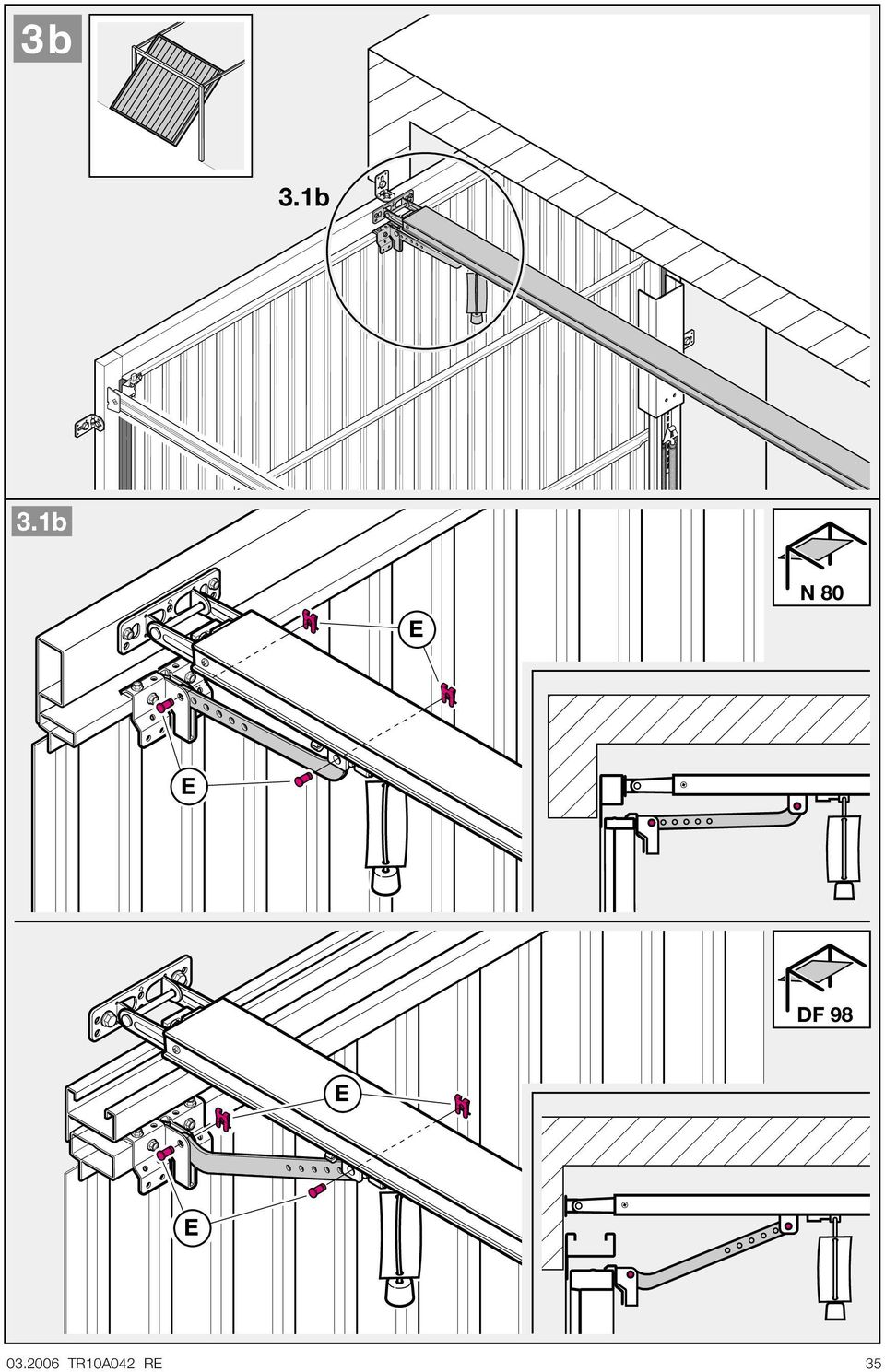 3b

3.1b

3.1b

N 80

E

E

DF 98

E

E

03.2006 TR10A042 RE

35