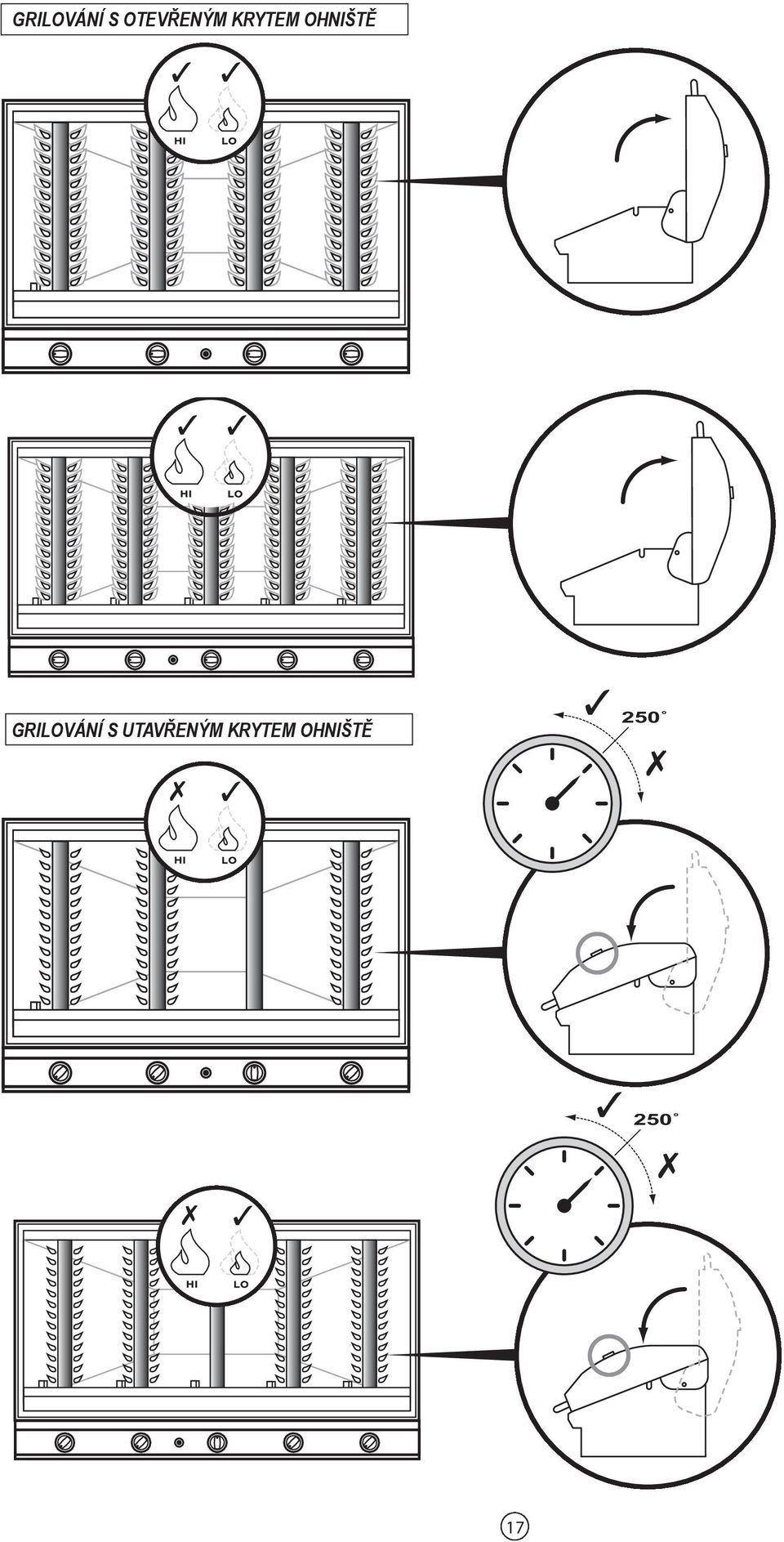 GRILOVÁNÍ S OTEVŘENÝM KRYTEM OHNIŠTĚ

HI LO

HI LO

GRILOVÁNÍ S UTAVŘENÝM KRYTEM OHNIŠTĚ

250°

HI LO

250°

HI LO

17