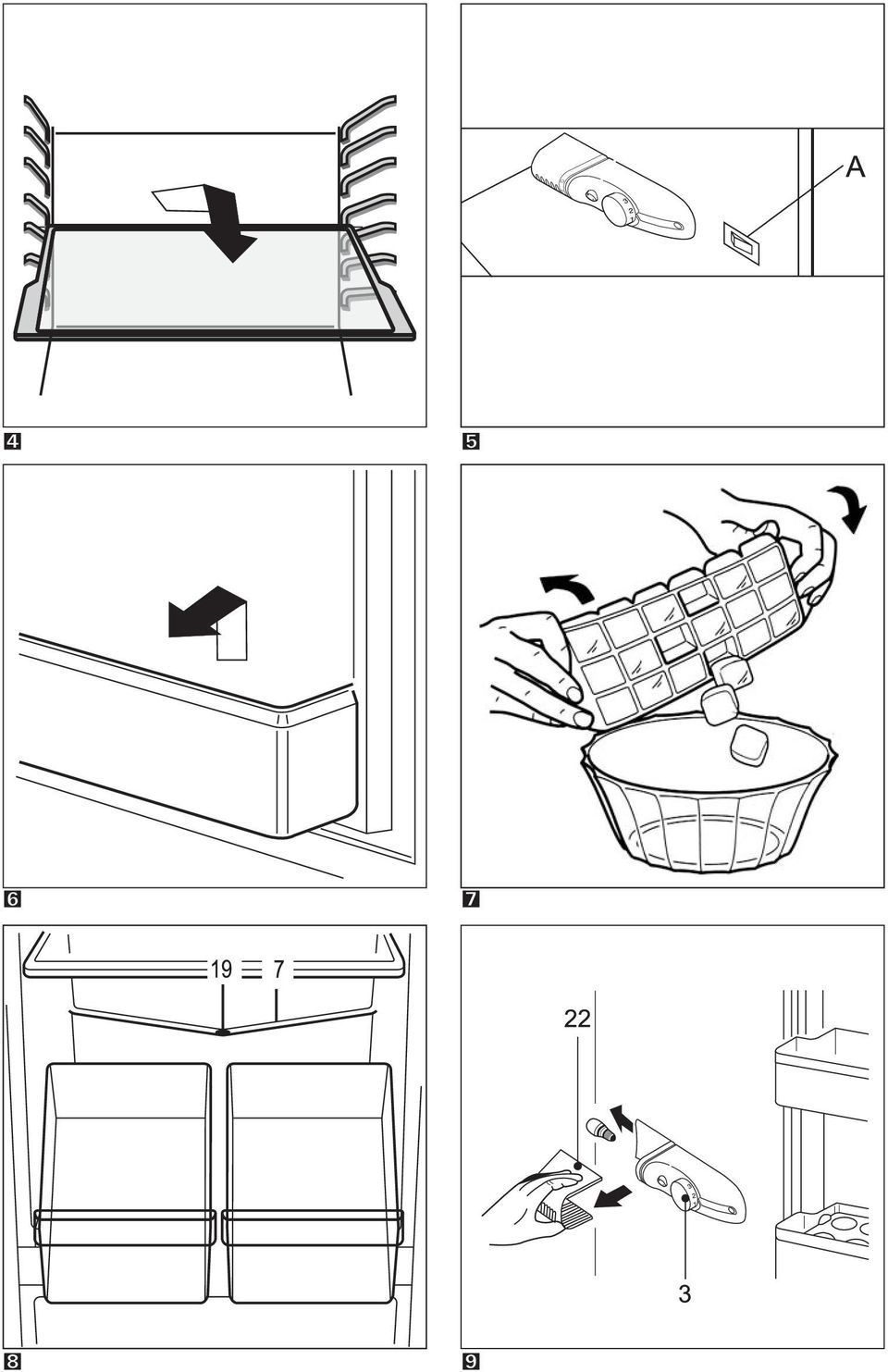 A

4

5

6

7

19 7

22

3

8

9