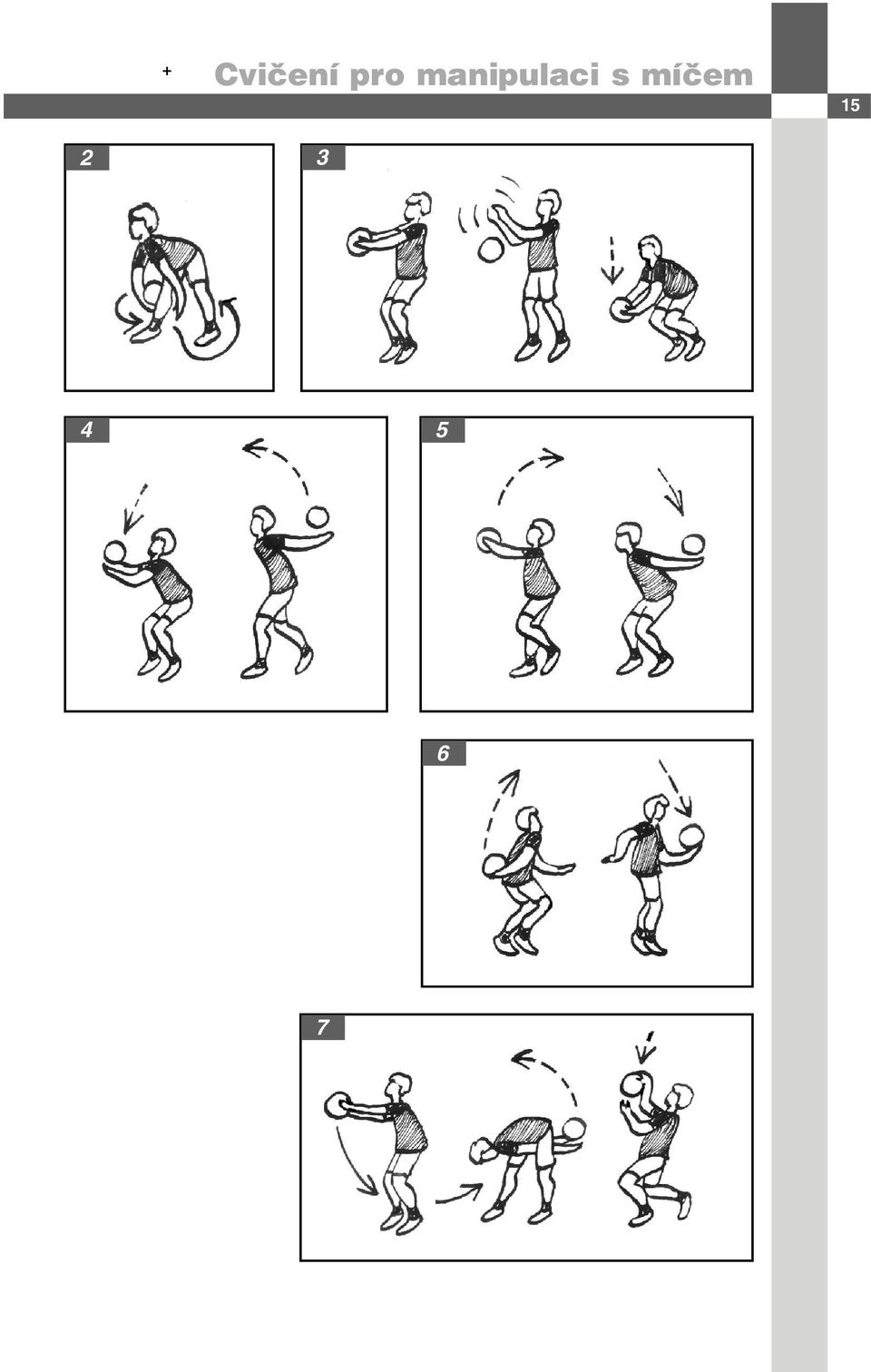 + Cvičení pro manipulaci s míčem

15

2

3

4

5

6

7