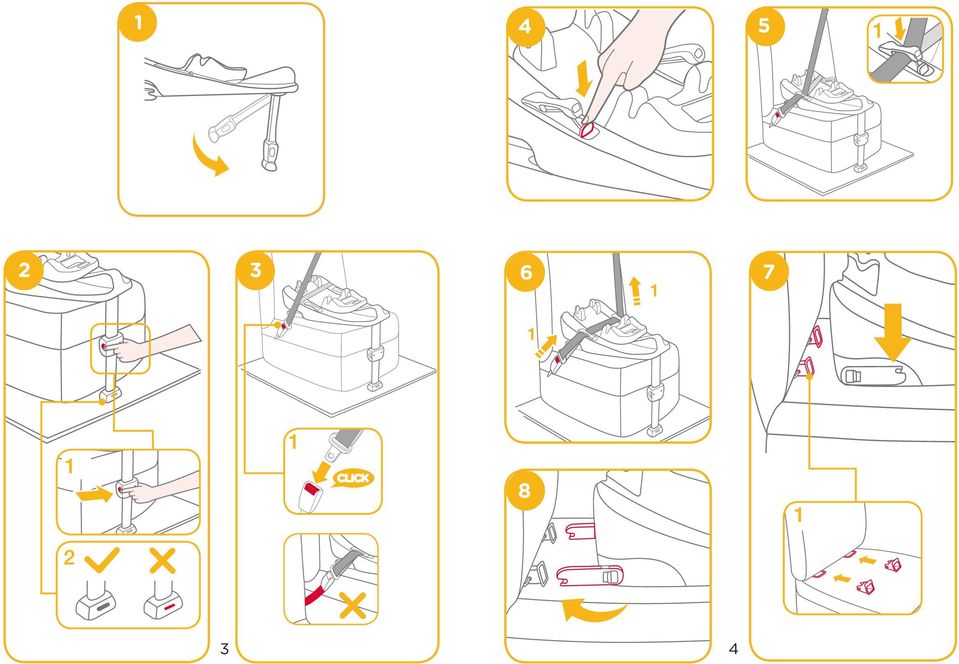 1

2

1

2

3

1

CLICK

3

4

5

1

6

1

1

7

1

8

4