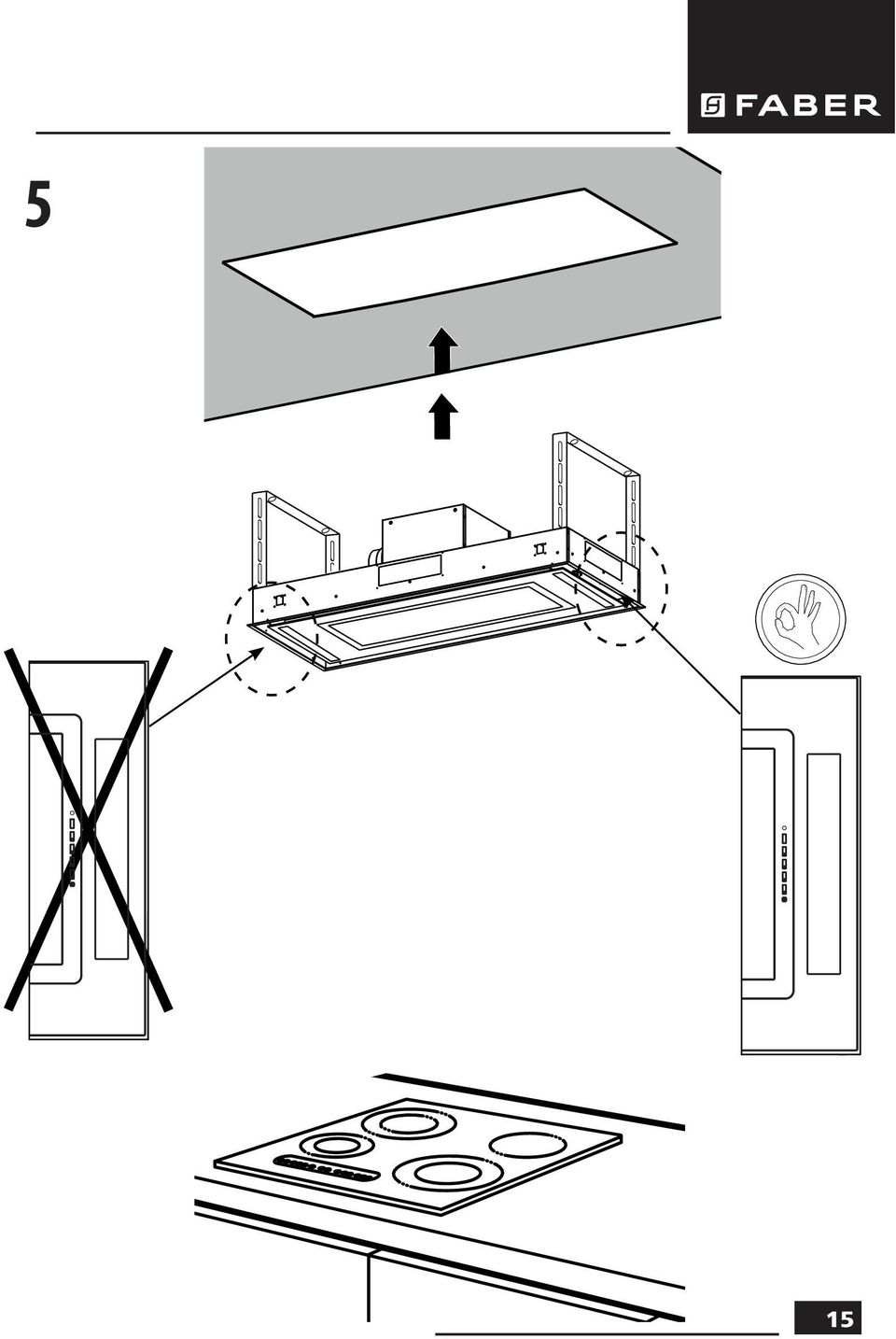 FABER

5

15