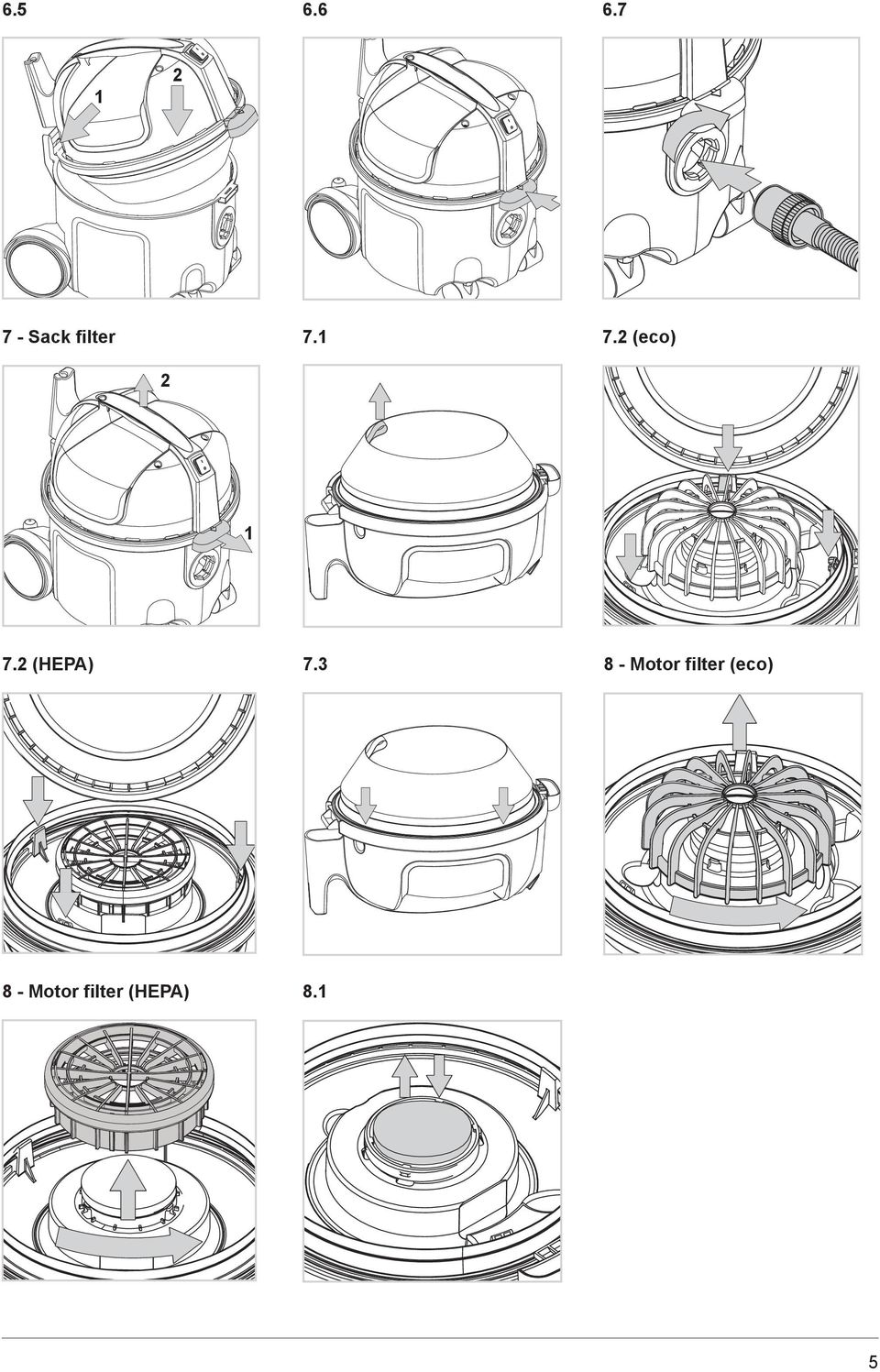 6.5

1 2

6.6

6.7

7 - Sack filter

2

1

7.1

7.2 (eco)

7.2 (HEPA)

7.3

8 - Motor filter (eco)

8 - Motor filter (HEPA)

8.1

5