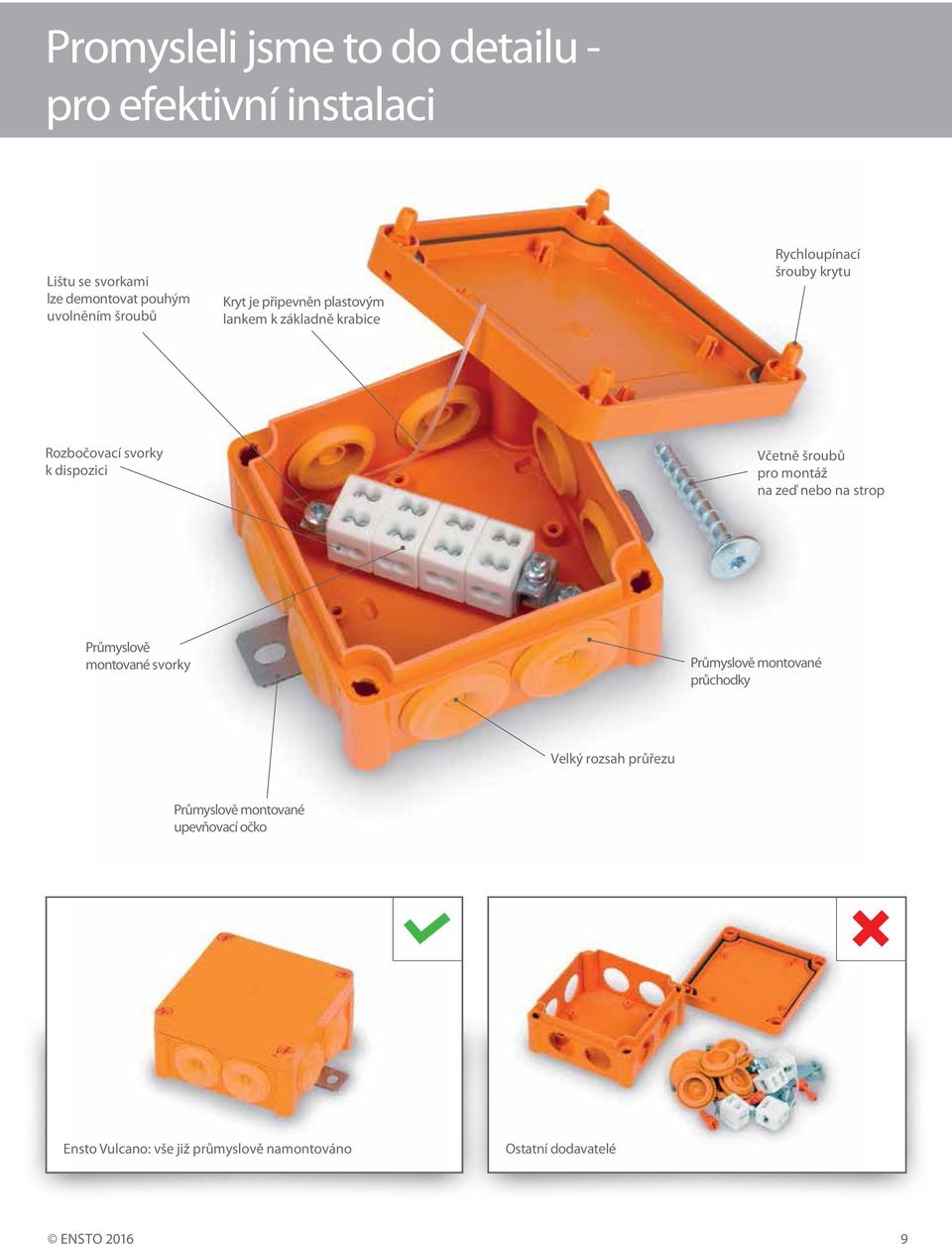 Promysleli jsme to do detailu - pro efektivní instalaci

Lištu se svorkami lze demontovat pouhým uvolněním šroubů

Kryt je připevněn plastovým lankem k základně krabice

Rychloupínací šrouby krytu

Rozbočovací svorky k dispozici

Včetně šroubů pro montáž na zeď nebo na strop

Průmyslově montované svorky

Průmyslově montované průchodky

Velký rozsah průřezu

Průmyslově montované upevňovací očko

Ensto Vulcano: vše již průmyslově namontováno

Ostatní dodavatelé

© ENSTO 2016

9