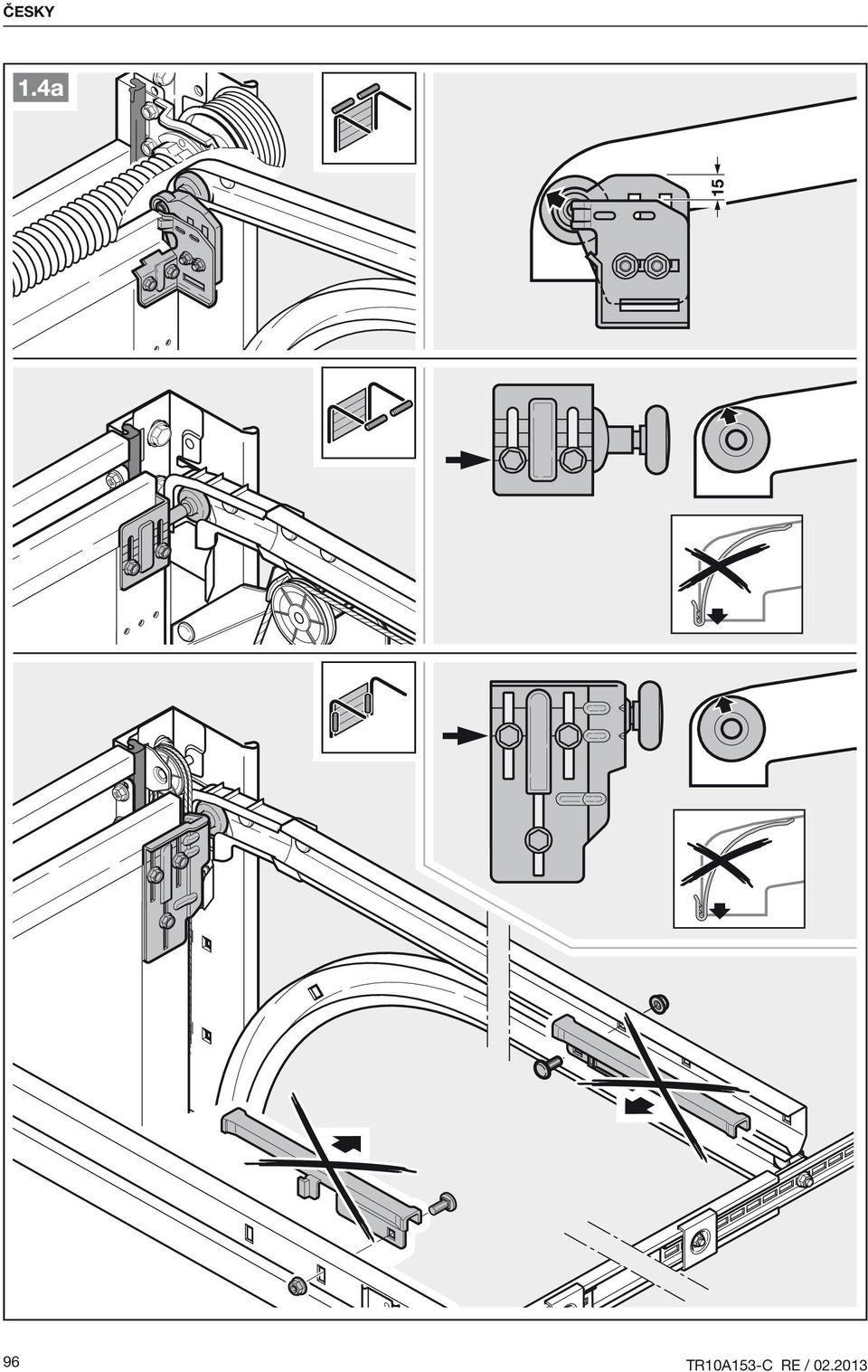 ČESKY

1.4a

15

96

TR10A153-C RE / 02.2013