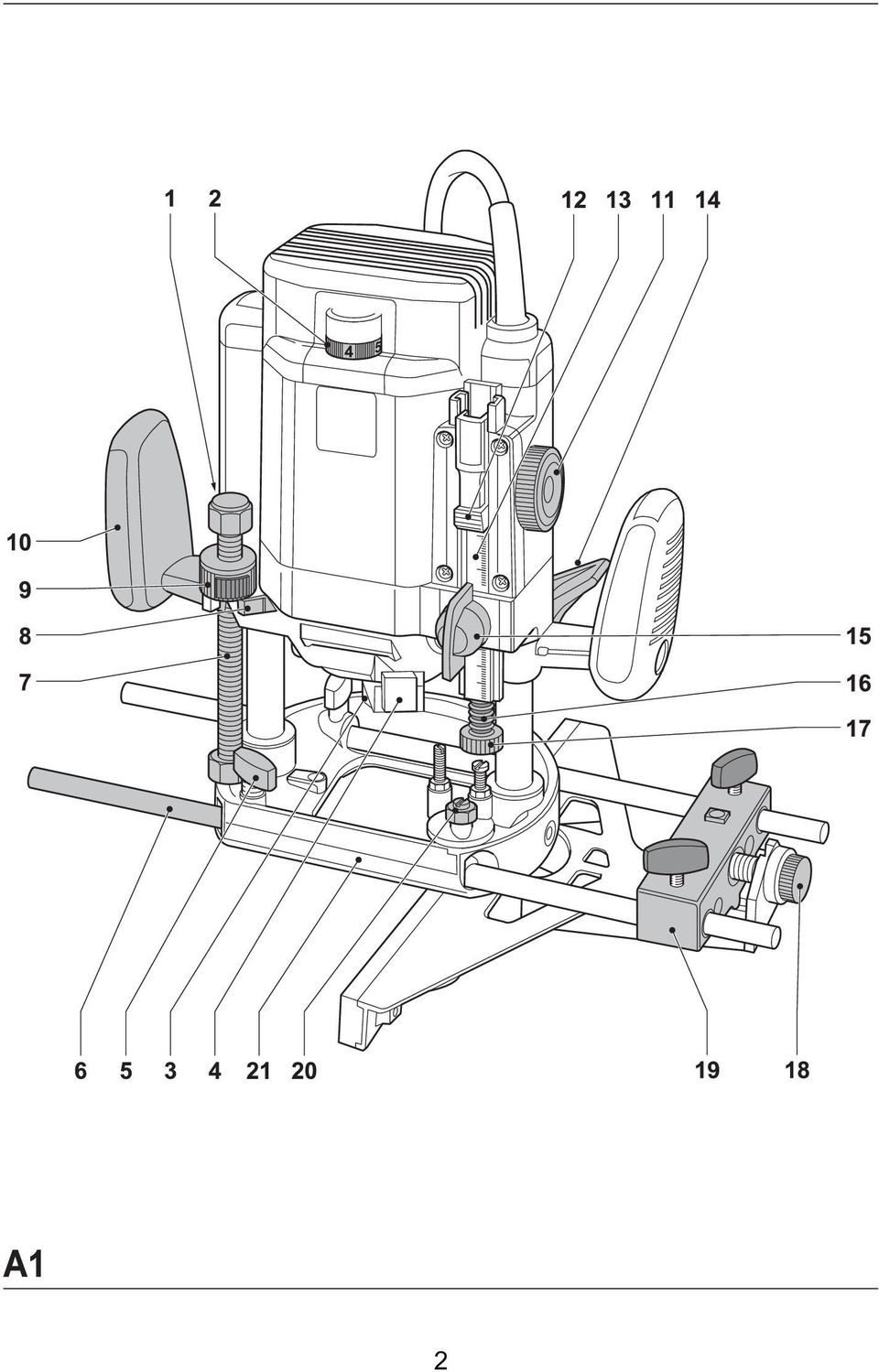 1 2 12 13 11 14

4 5

10

9

8

7

15

16

17

6 5 3 4 21 20 19 18

A1

2