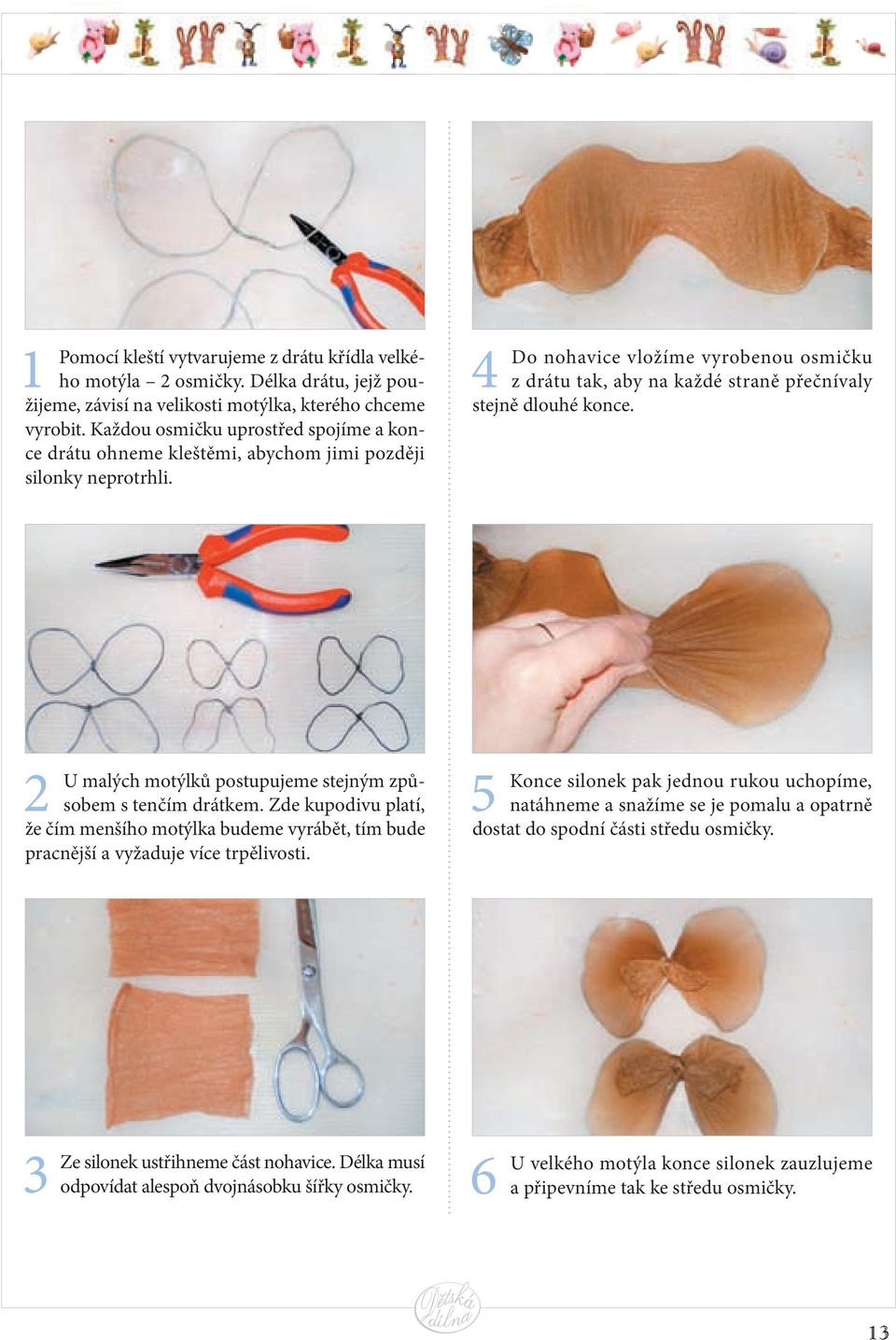 1 Pomocí kleští vytvarujeme z drátu křídla velkého motýla – 2 osmičky. Délka drátu, jejž použijeme, závisí na velikosti motýlka, kterého chceme vyrobit. Každou osmičku uprostřed spojíme a konce drátu ohneme kleštěmi, abychom jimi později silonky neprotrhli.

2 U malých motýlků postupujeme stejným způsobem s tenčím drátkem. Zde kupodivu platí, že čím menšího motýlka budeme vyrábět, tím bude pracnější a vyžaduje více trpělivosti.

3 Ze silonek ustřihneme část nohavice. Délka musí odpovídat alespoň dvojnásobku šířky osmičky.

4 Do nohavice vložíme vyrobenou osmičku z drátu tak, aby na každé straně přečnívaly stejně dlouhé konce.

5 Konce silonek pak jednou rukou uchopíme, natáhneme a snažíme se je pomalu a opatrně dostat do spodní části středu osmičky.

6 U velkého motýla konce silonek zauzlujeme a připevníme tak ke středu osmičky.

Dětská dílna

13