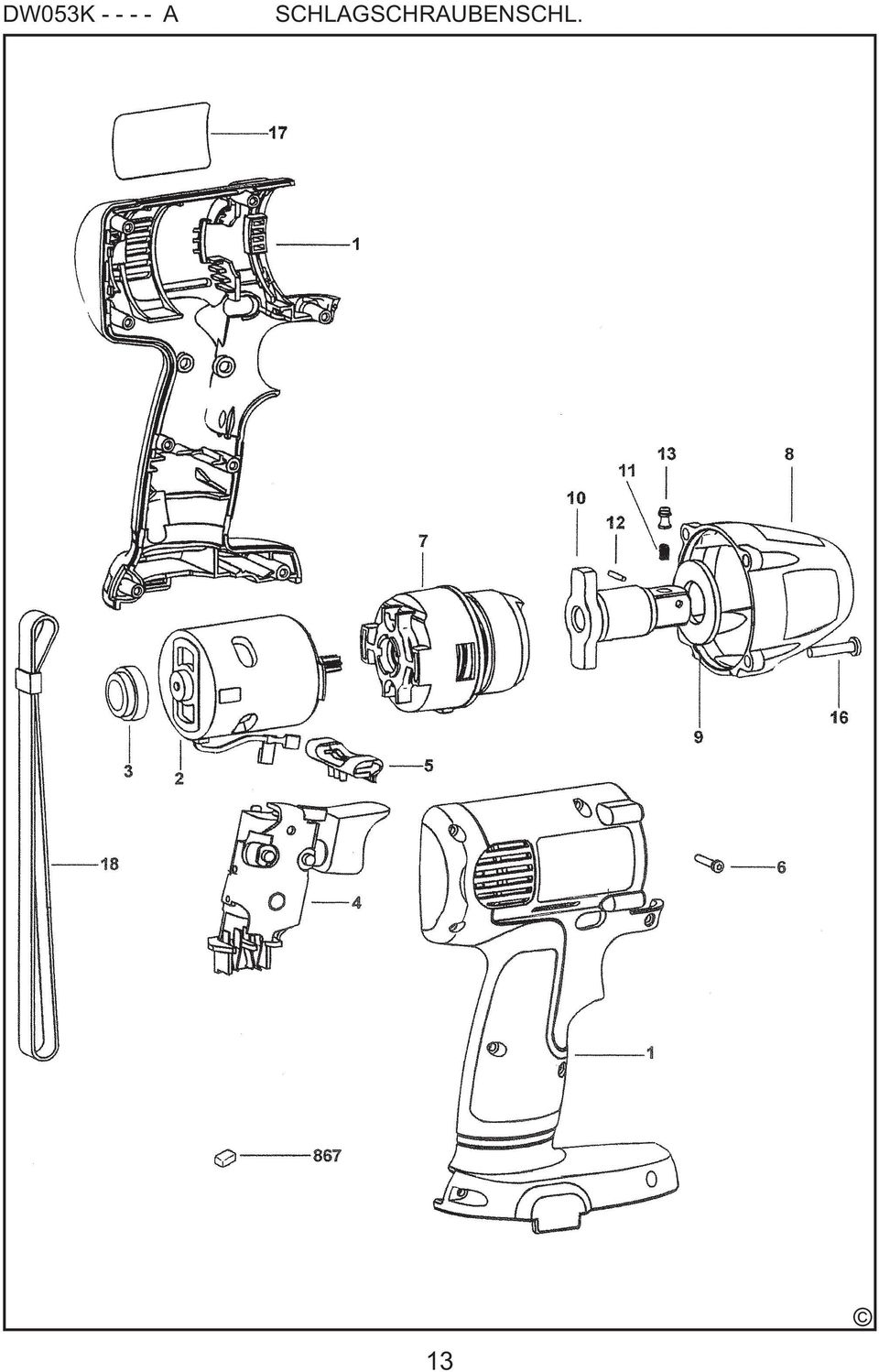 DW053K - - - - A SCHLAGSCHRAUBENSCHL.

17

1

13

8

11

10

12

7

16

9

3

2

5

18

6

4

1

867

©

13