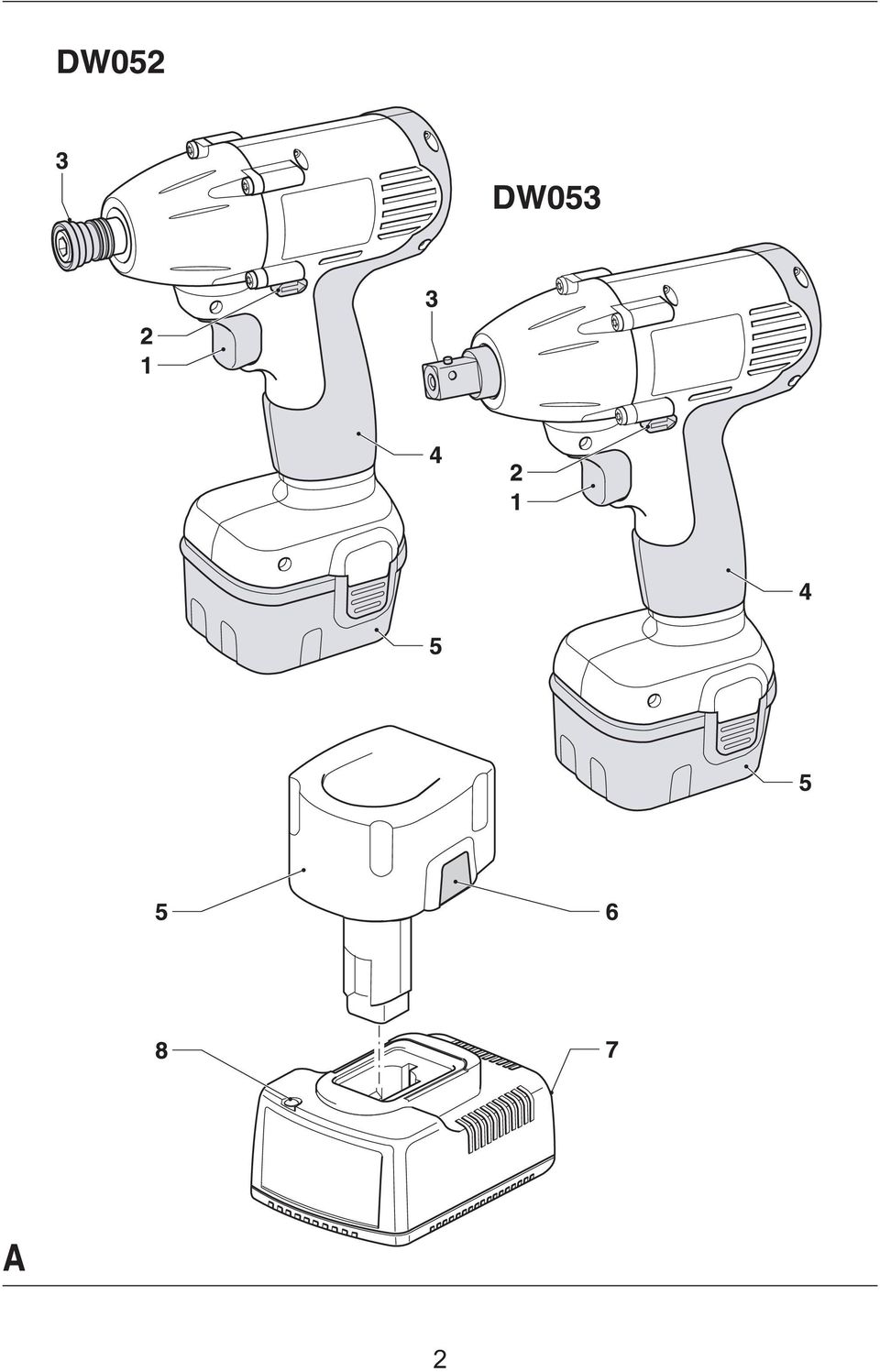 DW052

3

DW053

3

2
1

4

2
1

4

5

5

5

6

8

7

A

2