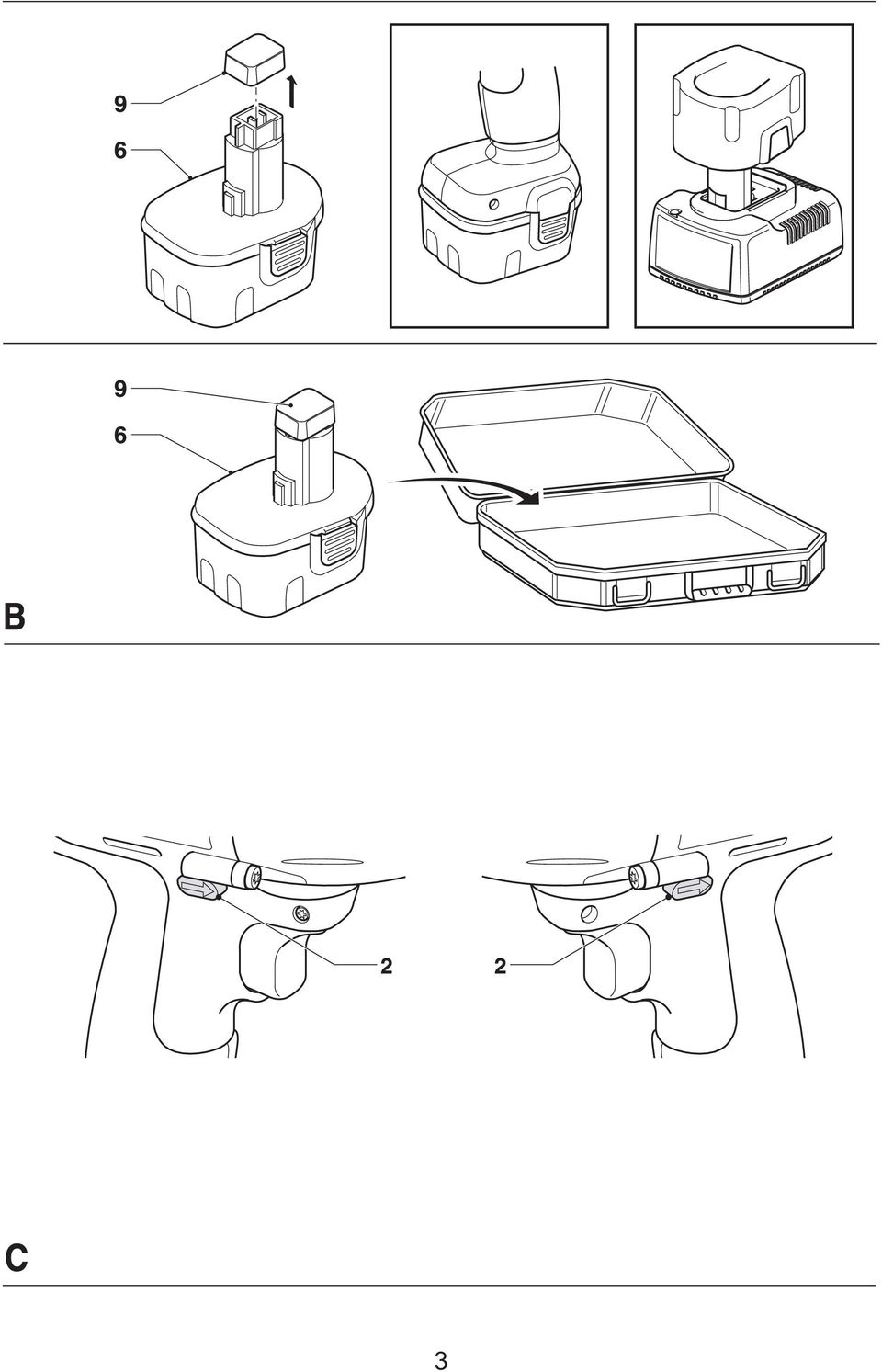 9
6

9
6

B

2
2

C

3