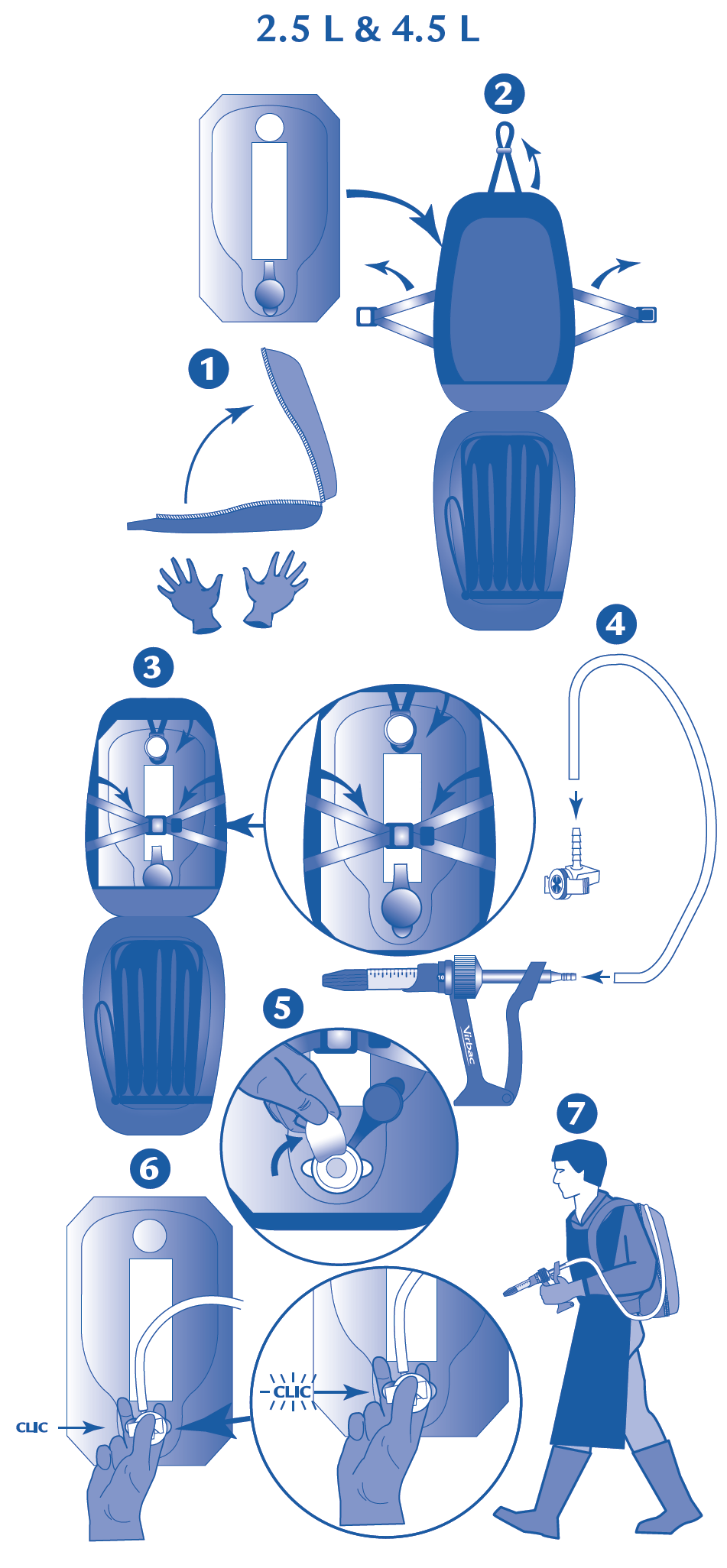 2.5 L & 4.5 L

2

1

4

3

10

Virbac

5

7

6

CLIC

CLIC