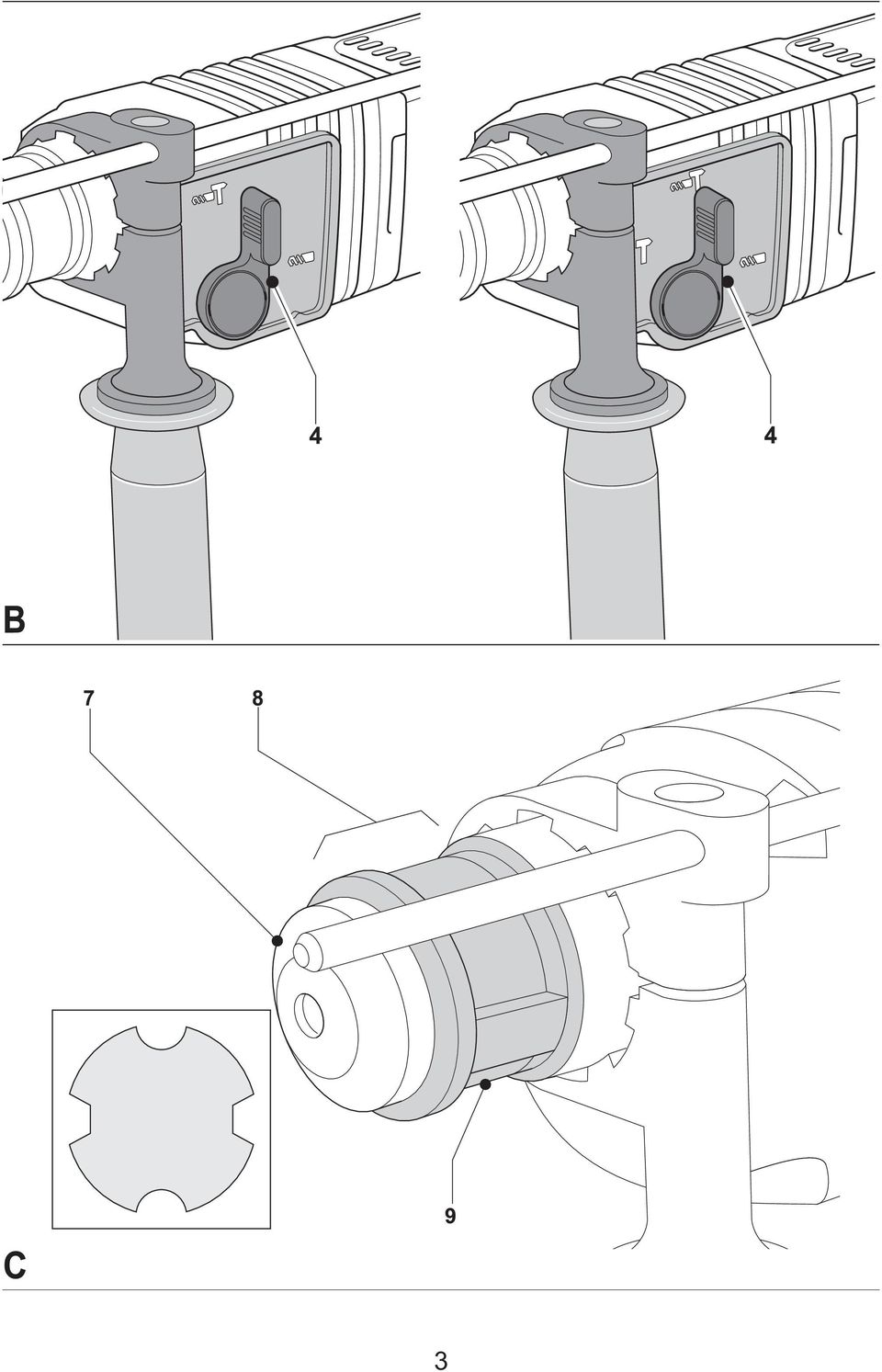 4

4

B

7

8

9

C

3