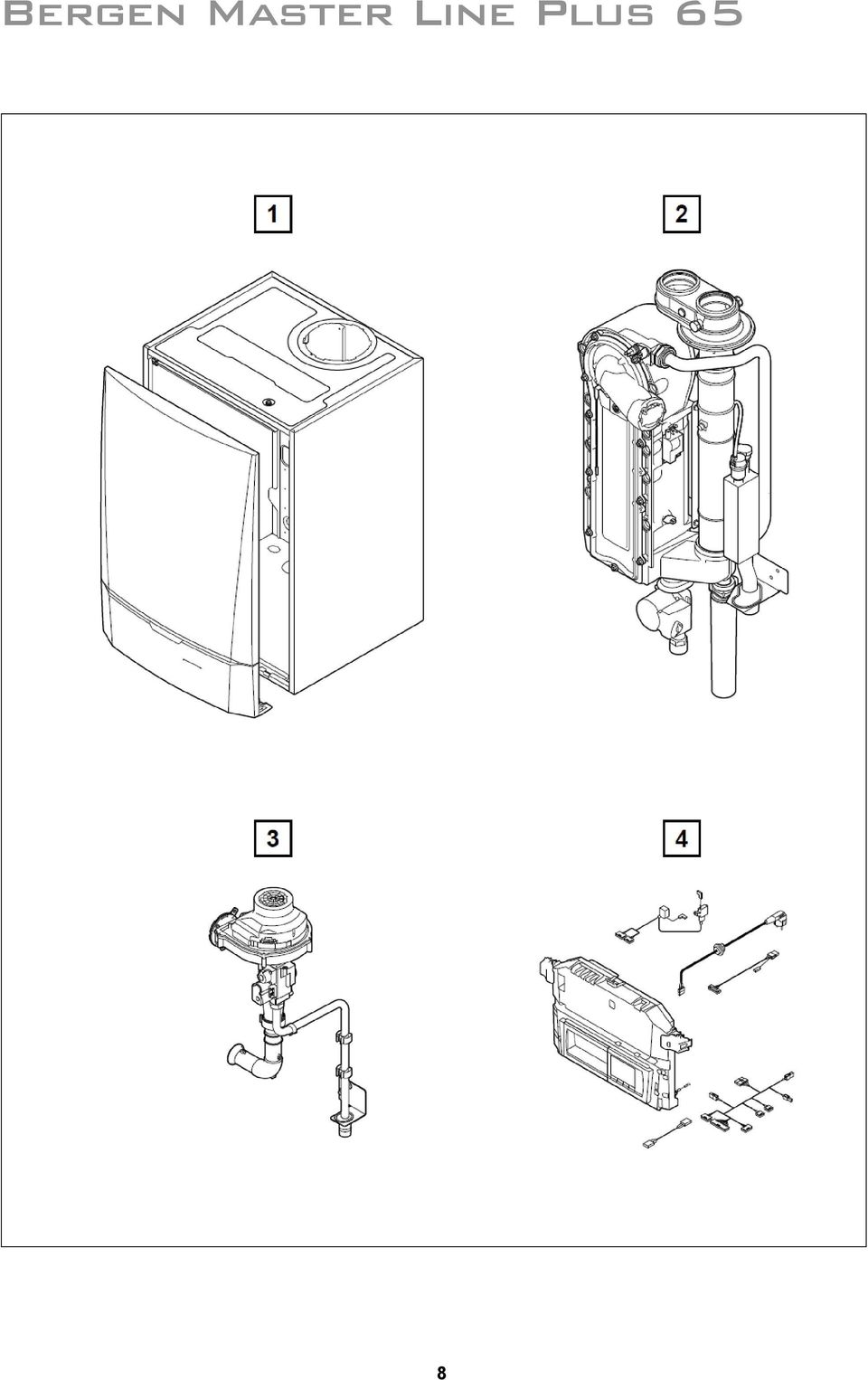 Bergen Master Line Plus 65

1

2

3

4

8