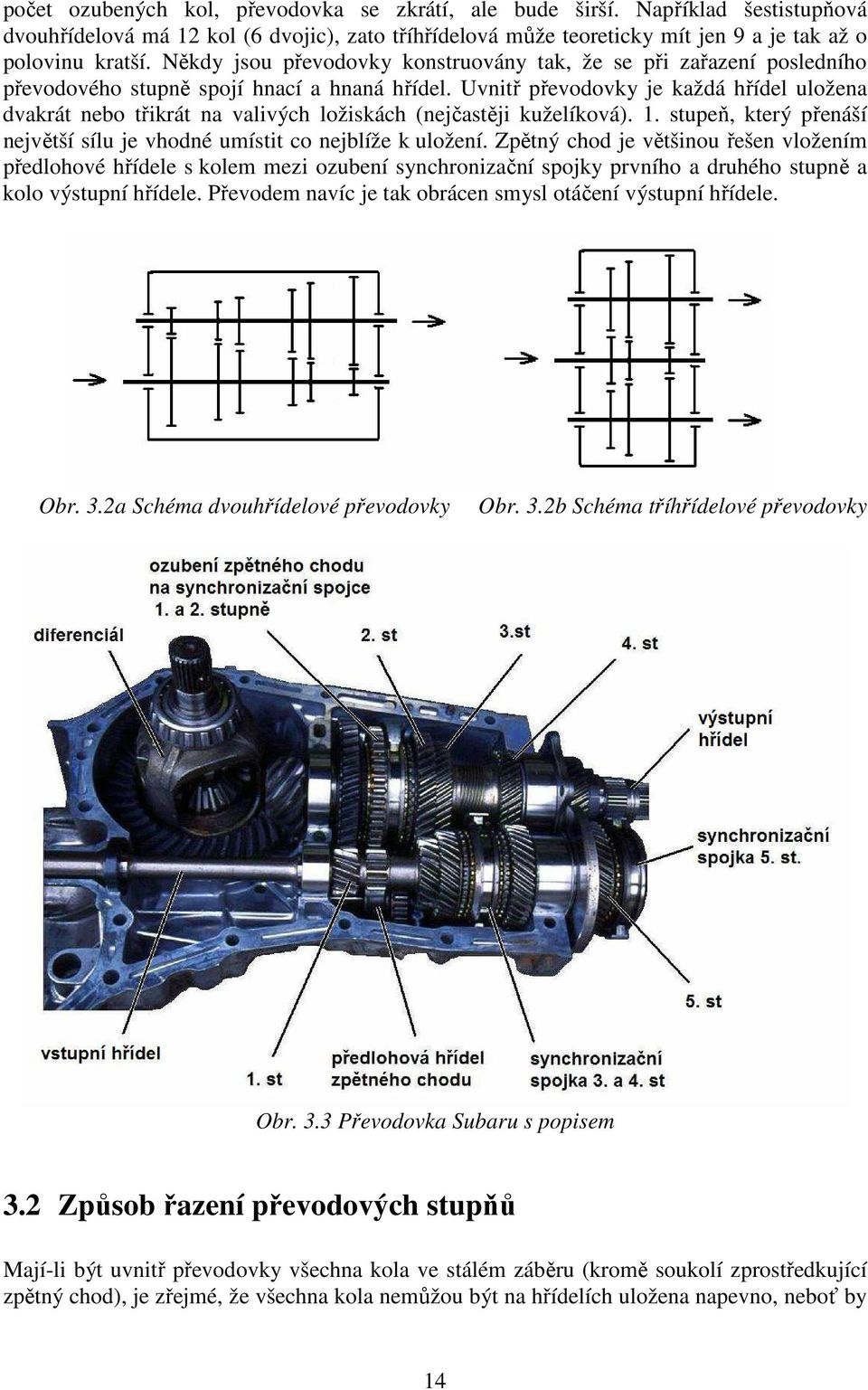 počet ozubených kol, převodovka se zkrátí, ale bude širší. Například šestistupňová dvouhřídelová má 12 kol (6 dvojic), zato tříhřídelová může teoreticky mít jen 9 a je tak až o polovinu kratší. Někdy jsou převodovky konstruovány tak, že se při zařazení posledního převodového stupně spojí hnací a hnaná hřídel. Uvnitř převodovky je každá hřídel uložena dvakrát nebo třikrát na valivých ložiskách (nejčastěji kuželíková). 1. stupeň, který přenáší největší sílu je vhodné umístit co nejblíže k uložení. Zpětný chod je většinou řešen vložením předlohové hřídele s kolem mezi ozubení synchronizační spojky prvního a druhého stupně a kolo výstupní hřídele. Převodem navíc je tak obrácen smysl otáčení výstupní hřídele.

Obr. 3.2a Schéma dvouhřídelové převodovky

Obr. 3.2b Schéma tříhřídelové převodovky

ozubení zpětného chodu na synchronizační spojce 1. a 2. stupně

diferenciál

2. st

3.st

4. st

výstupní hřídel

synchronizační spojka 5. st.

5. st

vstupní hřídel

1. st

předlohová hřídel zpětného chodu

synchronizační spojka 3. a 4. st

Obr. 3.3 Převodovka Subaru s popisem

3.2 Způsob řazení převodových stupňů

Mají-li být uvnitř převodovky všechna kola ve stálém záběru (kromě soukolí zprostředkující zpětný chod), je zřejmé, že všechna kola nemůžou být na hřídelích uložena napevno, neboť by

14