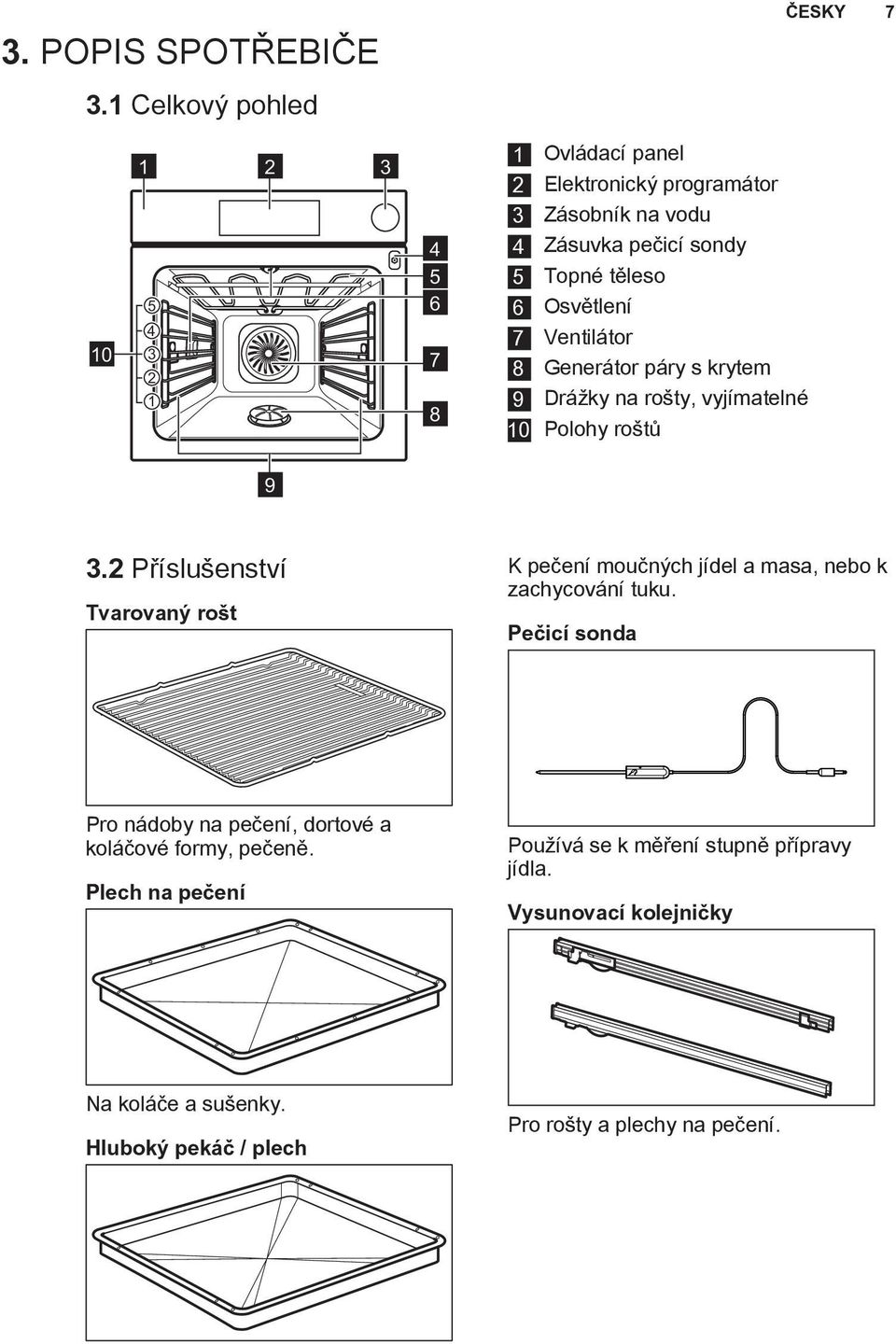 ČESKY 7

3. POPIS SPOTŘEBIČE

3.1 Celkový pohled

1 2 3

4
5
6
7
8

10

5
4
3
2
1

9

1 Ovládací panel
2 Elektronický programátor
3 Zásobník na vodu
4 Zásuvka pečicí sondy
5 Topné těleso
6 Osvětlení
7 Ventilátor
8 Generátor páry s krytem
9 Drážky na rošty, vyjímatelné
10 Polohy roštů

3.2 Příslušenství

Tvarovaný rošt

Pro nádoby na pečení, dortové a koláčové formy, pečeně.

Plech na pečení

Na koláče a sušenky.

Hluboký pekáč / plech

K pečení moučných jídel a masa, nebo k zachycování tuku.

Pečicí sonda

Používá se k měření stupně přípravy jídla.

Vysunovací kolejničky

Pro rošty a plechy na pečení.