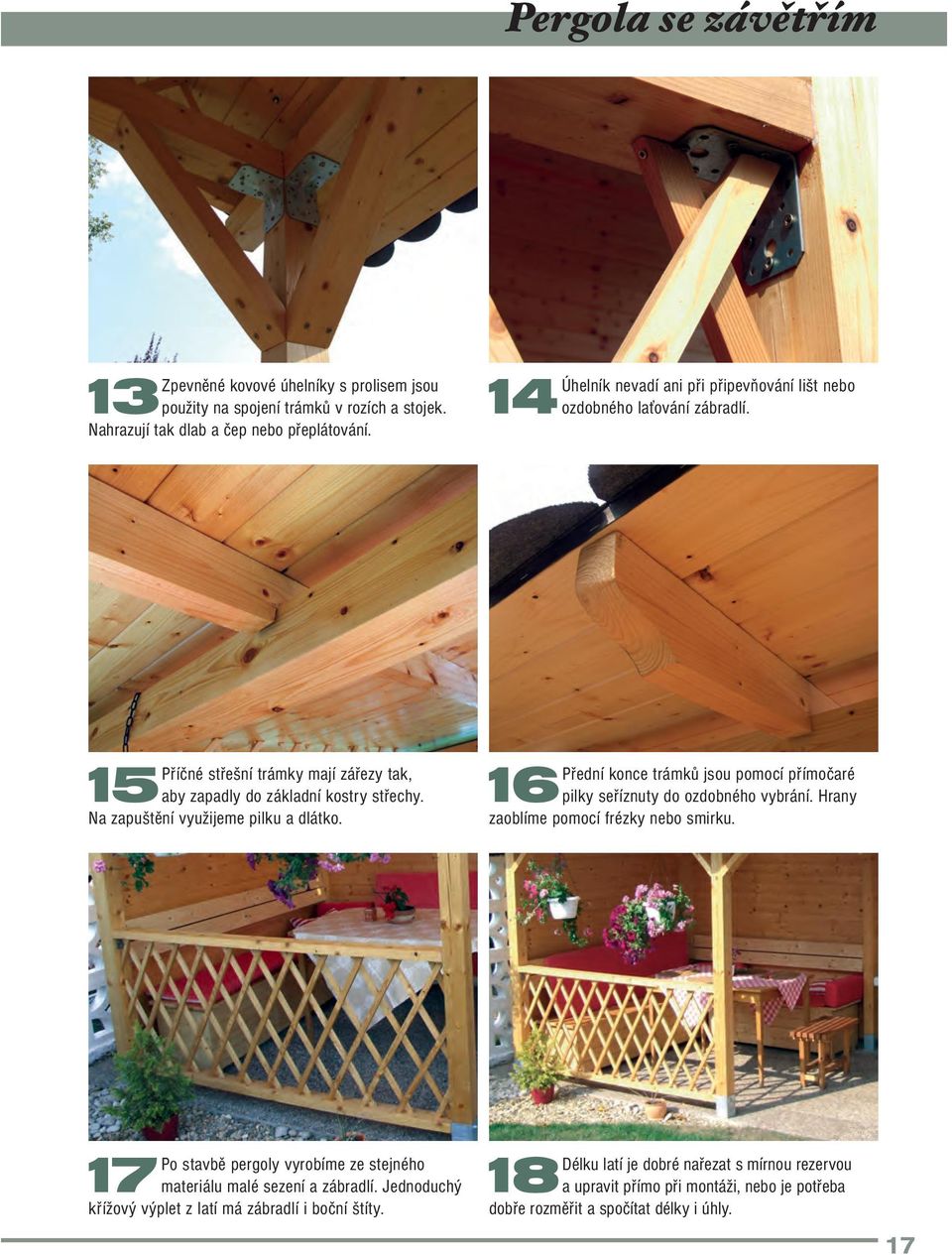 Pergola se závětřím

13 Zpevněné kovové úhelníky s prolisem jsou použity na spojení trámků v rozích a stojek. Nahrazují tak dlab a čep nebo přeplátování.

14 Úhelník nevadí ani při připevňování lišt nebo ozdobného laťování zábradlí.

15 Příčné střešní trámky mají zářezy tak, aby zapadly do základní kostry střechy. Na zapuštění využijeme pilku a dlátko.

16 Přední konce trámků jsou pomocí přímočaré pilky seříznuty do ozdobného vybrání. Hrany zaoblíme pomocí frézky nebo smirku.

17 Po stavbě pergoly vyrobíme ze stejného materiálu malé sezení a zábradlí. Jednoduchý křížový výplet z latí má zábradlí i boční štíty.

18 Délku latí je dobré nařezat s mírnou rezervou a upravit přímo při montáži, nebo je potřeba dobře rozměřit a spočítat délky i úhly.

17