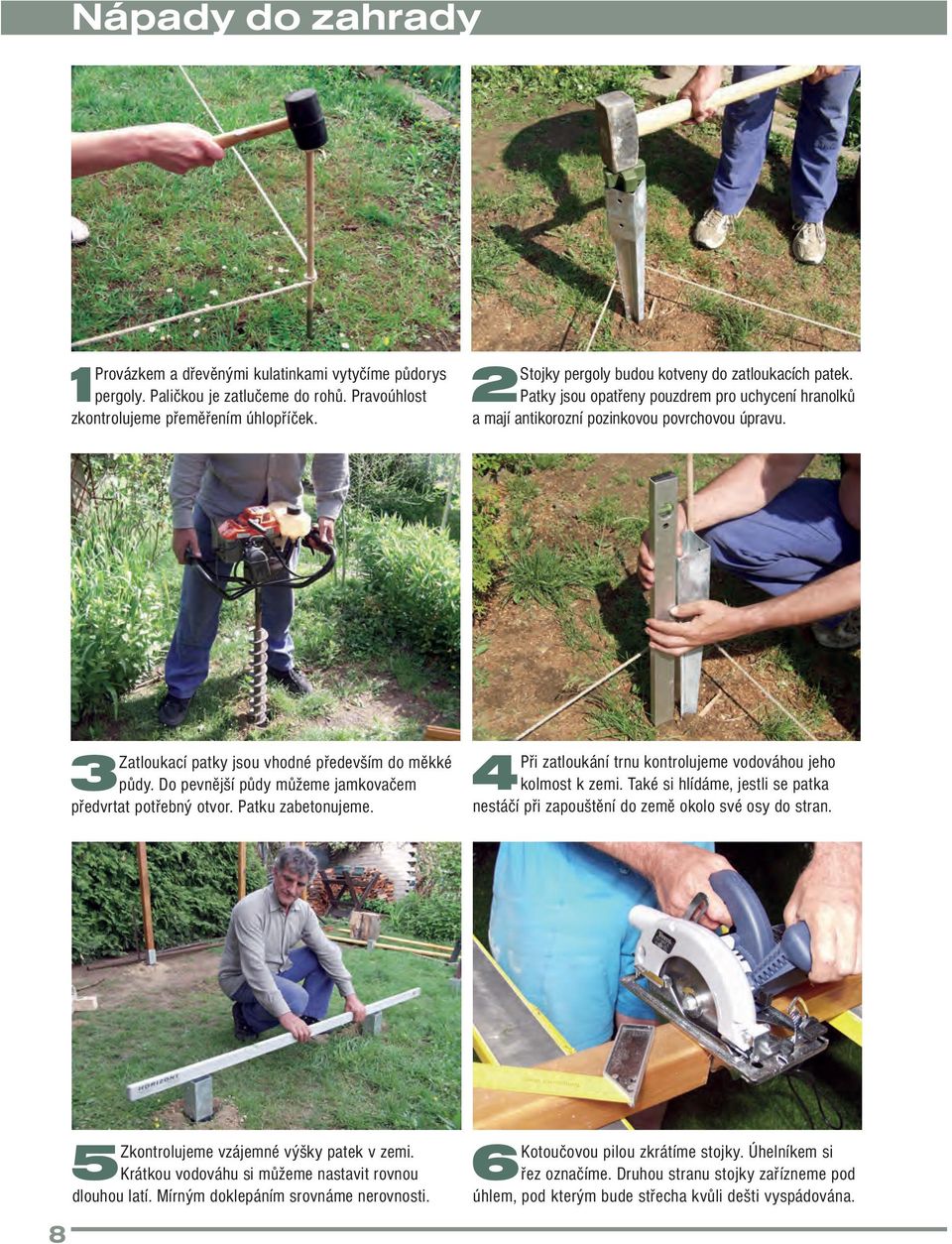 Nápady do zahrady

1 Provázkem a dřevěnými kulatinkami vytyčíme půdorys pergoly. Paličkou je zatlučeme do rohů. Pravoúhlost zkontrolujeme přeměřením úhlopříček.

2 Stojky pergoly budou kotveny do zatloukacích patek. Patky jsou opatřeny pouzdrem pro uchycení hranolků a mají antikorozní pozinkovou povrchovou úpravu.

3 Zatloukací patky jsou vhodné především do měkké půdy. Do pevnější půdy můžeme jamkovačem předvrtat potřebný otvor. Patku zabetonujeme.

4 Při zatloukání trnu kontrolujeme vodováhou jeho kolmost k zemi. Také si hlídáme, jestli se patka nestáčí při zapouštění do země okolo své osy do stran.

HORIZONT

5 Zkontrolujeme vzájemné výšky patek v zemi. Krátkou vodováhu si můžeme nastavit rovnou dlouhou latí. Mírným doklepáním srovnáme nerovnosti.

6 Kotoučovou pilou zkrátíme stojky. Úhelníkem si řez označíme. Druhou stranu stojky zařízneme pod úhlem, pod kterým bude střecha kvůli dešti vyspádována.

8