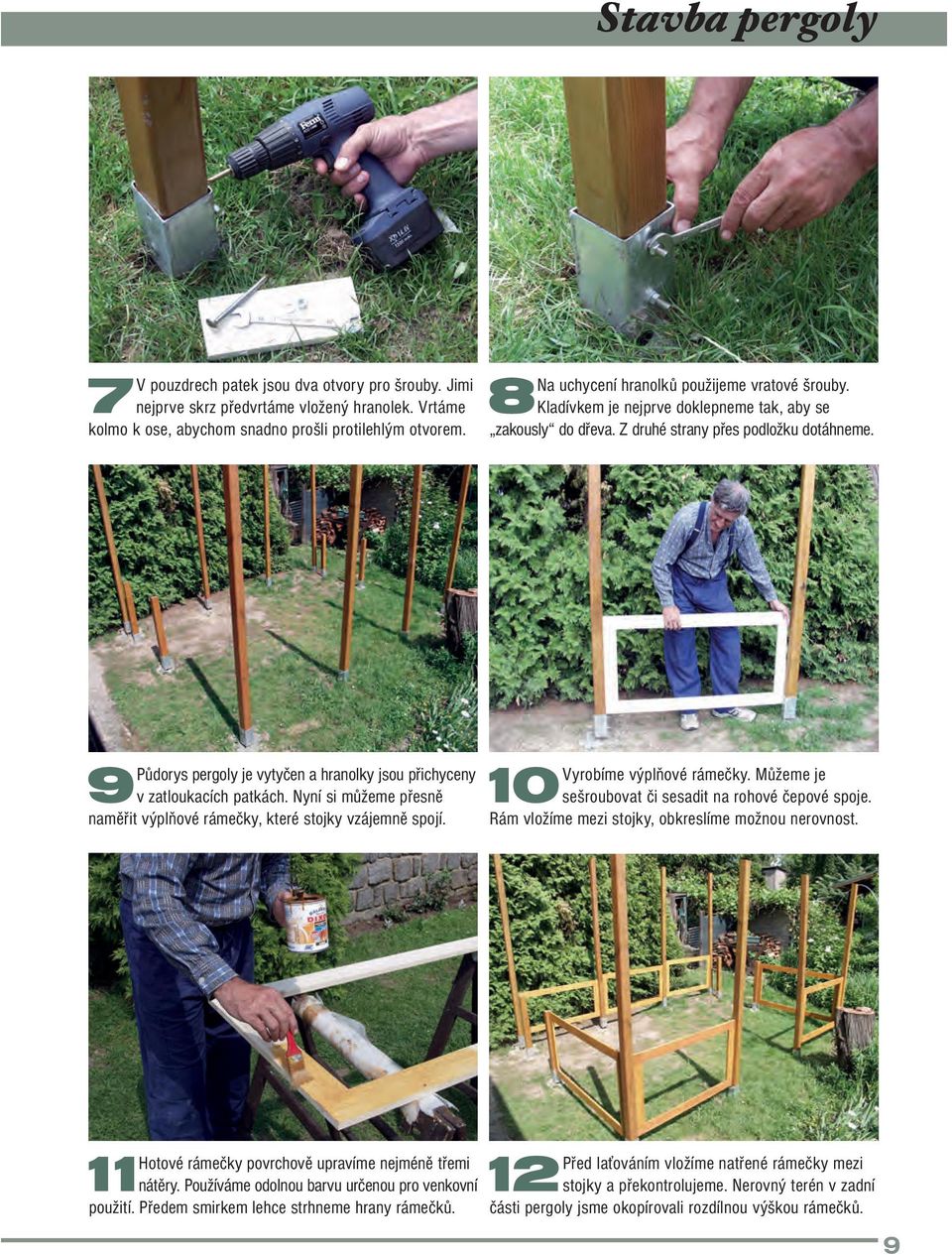 Stavba pergoly

7 V pouzdrech patek jsou dva otvory pro šrouby. Jimi nejprve skrz předvrtáme vložený hranolek. Vrtáme kolmo k ose, abychom snadno prošli protilehlým otvorem.

8 Na uchycení hranolků použijeme vratové šrouby. Kladívkem je nejprve doklepneme tak, aby se „zakously“ do dřeva. Z druhé strany přes podložku dotáhneme.

9 Půdorys pergoly je vytyčen a hranolky jsou přichyceny v zatloukacích patkách. Nyní si můžeme přesně naměřit výplňové rámečky, které stojky vzájemně spojí.

10 Vyrobíme výplňové rámečky. Můžeme je sešroubovat či sesadit na rohové čepové spoje. Rám vložíme mezi stojky, obkreslíme možnou nerovnost.

11 Hotové rámečky povrchově upravíme nejméně třemi nátěry. Používáme odolnou barvu určenou pro venkovní použití. Předem smirkem lehce strhneme hrany rámečků.

12 Před laťováním vložíme natřené rámečky mezi stojky a překontrolujeme. Nerovný terén v zadní části pergoly jsme okopírovali rozdílnou výškou rámečků.

9