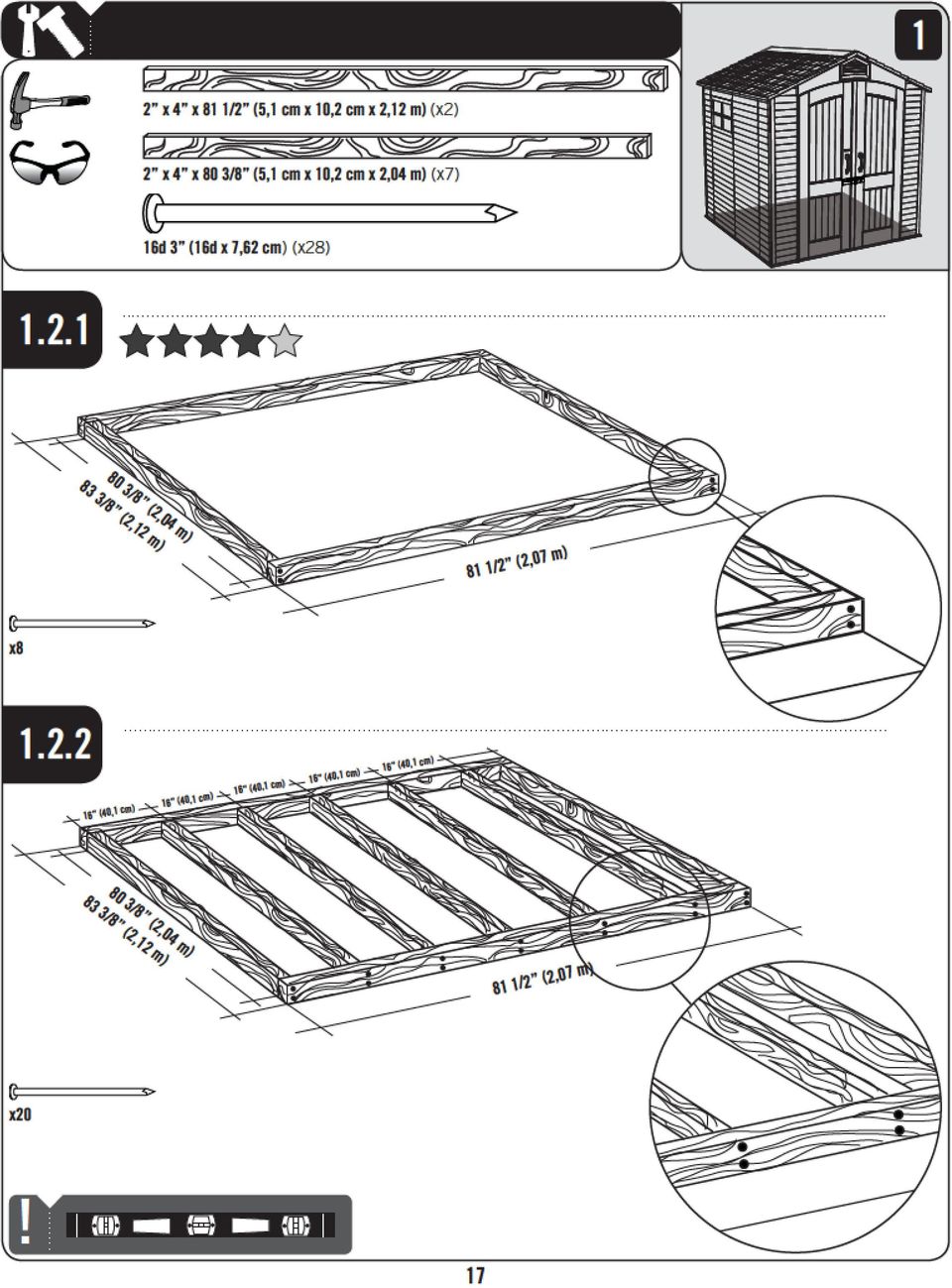 1

2" x 4" x 81 1/2" (5,1 cm x 10,2 cm x 2,12 m) (x2)

2" x 4" x 80 3/8" (5,1 cm x 10,2 cm x 2,04 m) (x7)

16d 3" (16d x 7,62 cm) (x28)

1.2.1

80 3/8" (2,04 m)
83 3/8" (2,12 m)
81 1/2" (2,07 m)

x8

1.2.2

16" (40,1 cm)
16" (40,1 cm)
16" (40,1 cm)
16" (40,1 cm)
16" (40,1 cm)

80 3/8" (2,04 m)
83 3/8" (2,12 m)
81 1/2" (2,07 m)

x20

!

17