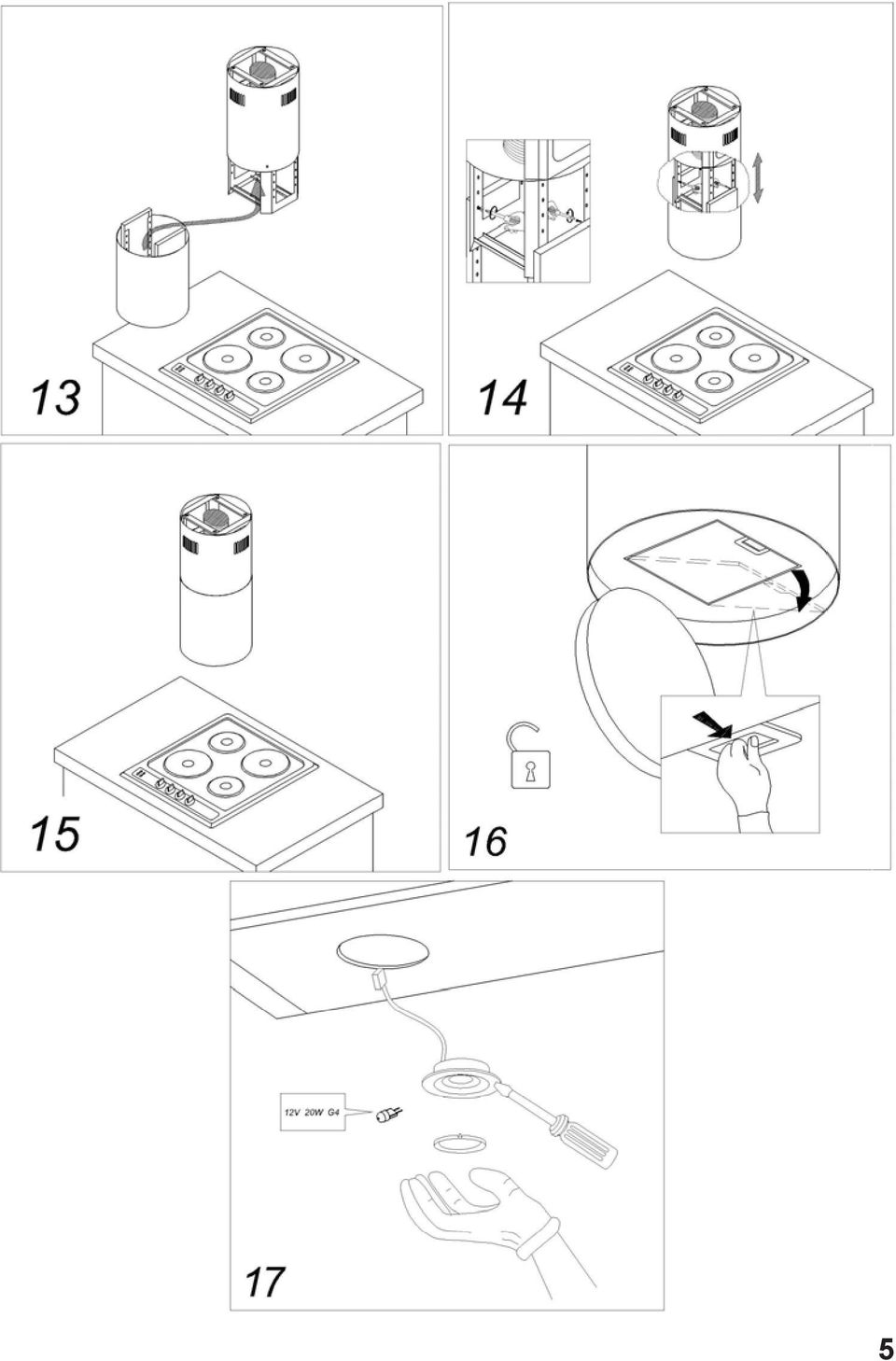 13

14

15

16

12V 20W G4

17

5