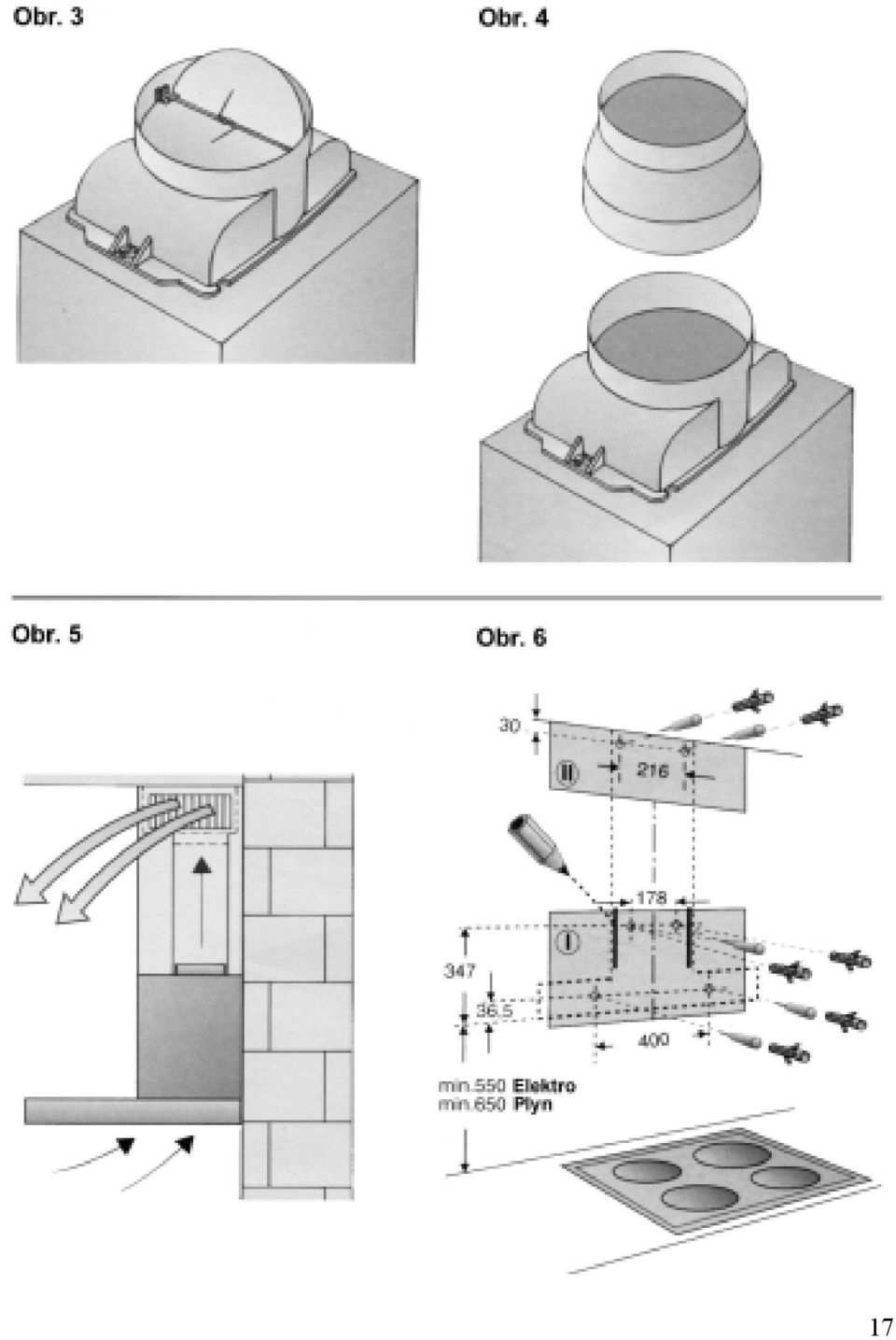 Obr. 3

Obr. 4

Obr. 5

Obr. 6

30

II

216

178

I

347

36,5

400

min.550 Elektro
min.650 Plyn

17