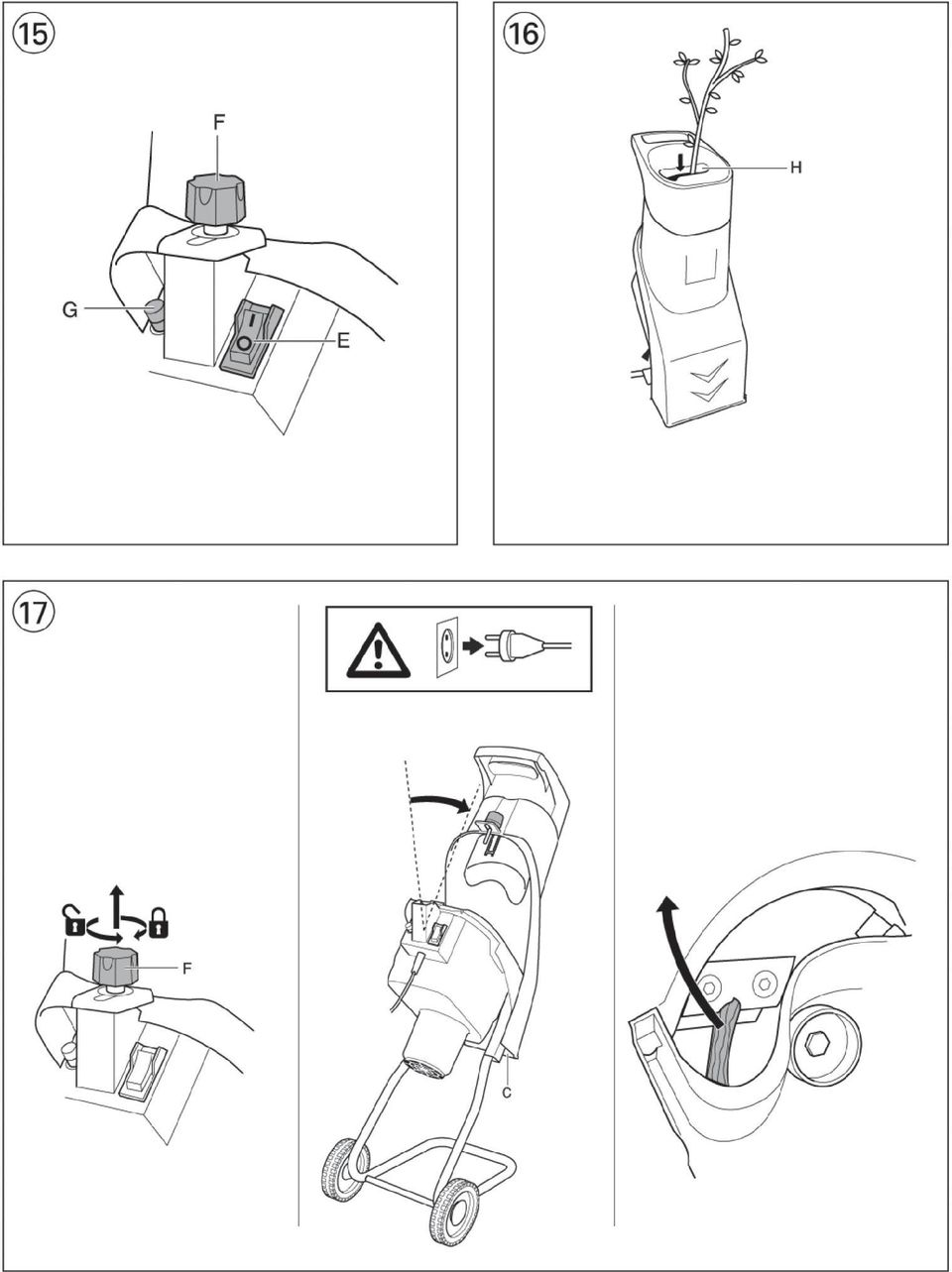 15

F

G

I

O

E

16

H

17

F

C