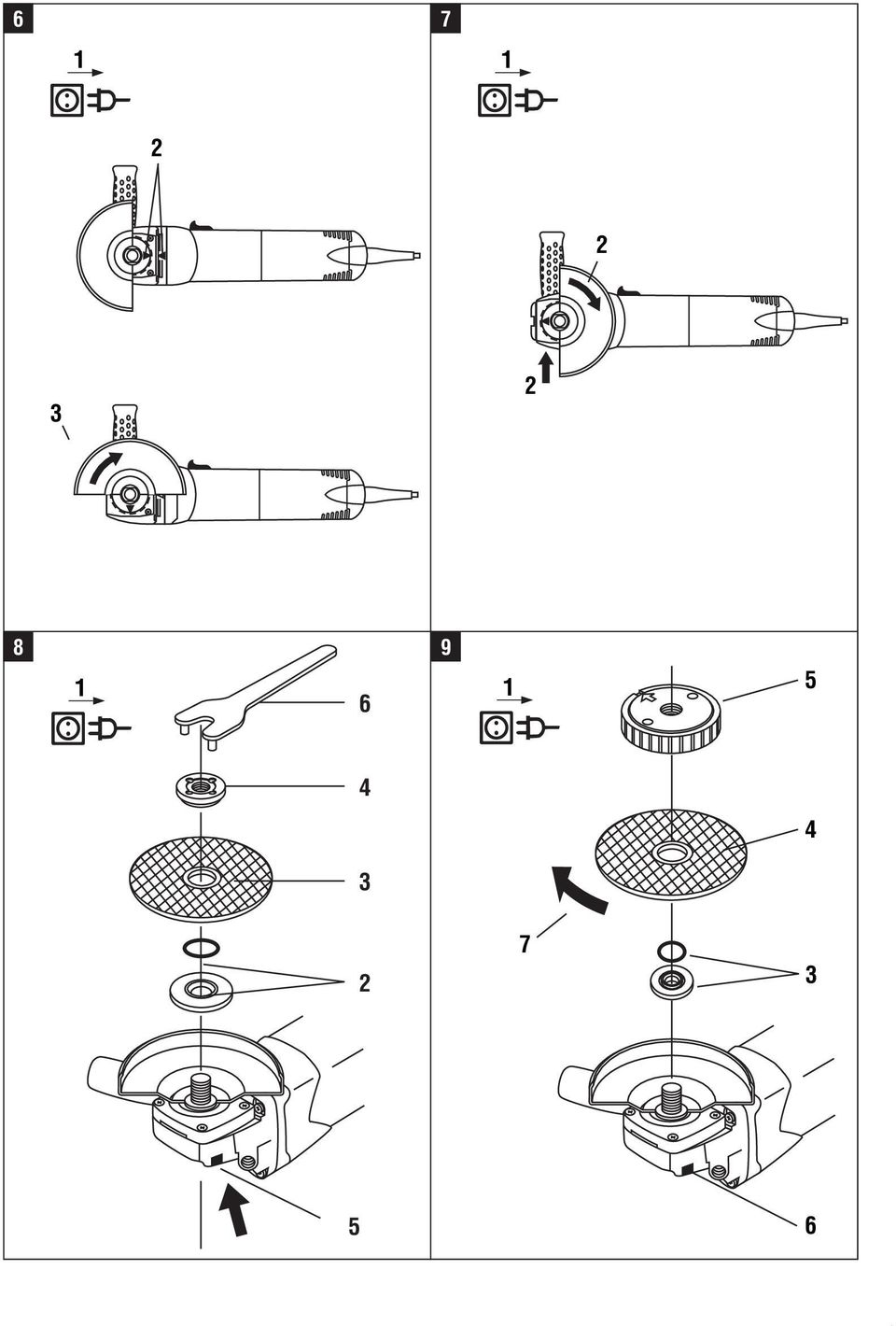 6

1

2

3

7

1

2

2

8

1

6

4

3

2

5

9

1

5

4

7

3

6