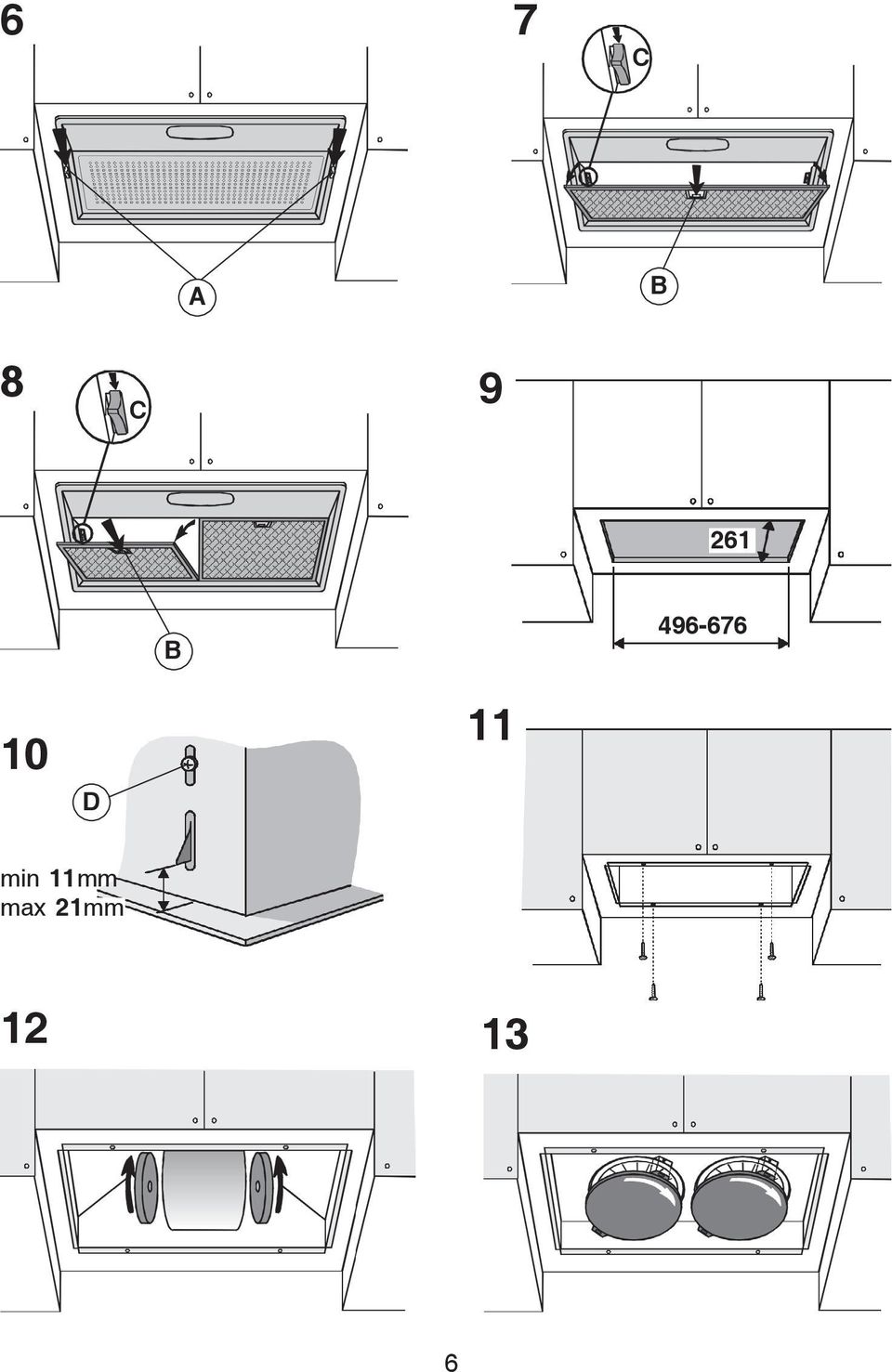 6

A

7

C

B

8

C

B

9

261

496-676

10

D

min 11mm
max 21mm

11

12

13

6