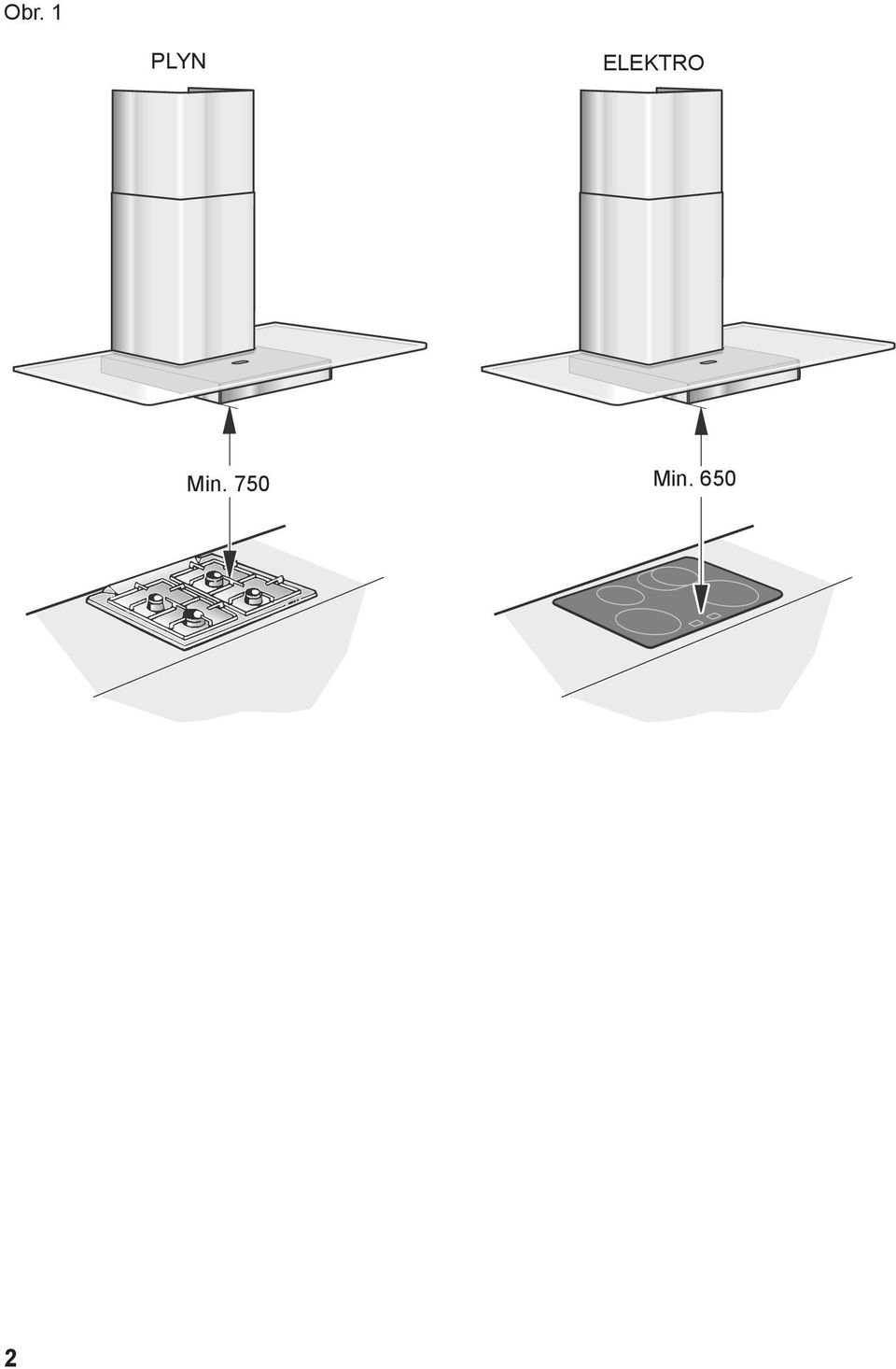 Obr. 1

PLYN

ELEKTRO

Min. 750

Min. 650

2