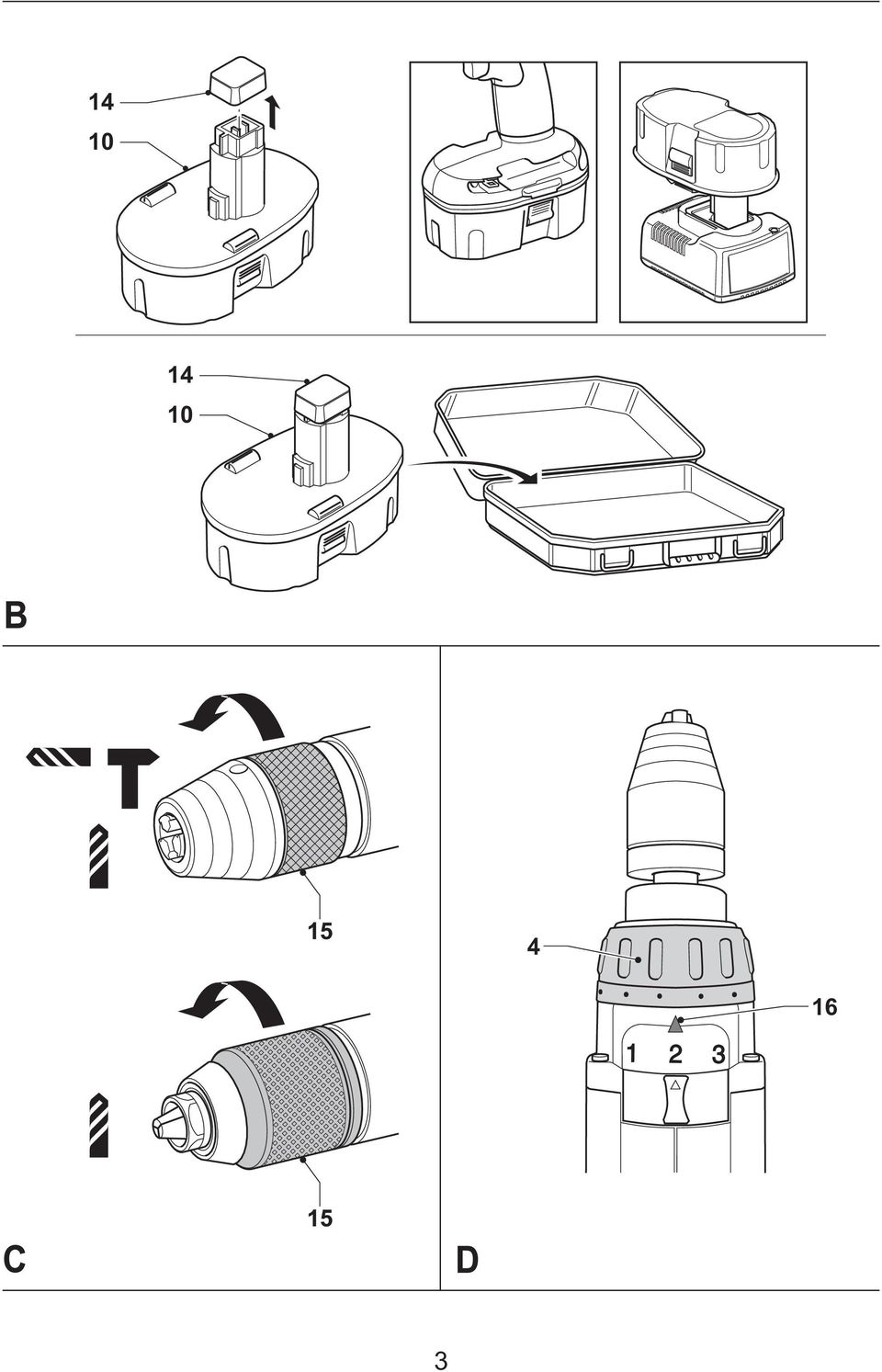 14
10

14
10

B

15

15

C

4

16

1 2 3

D

3