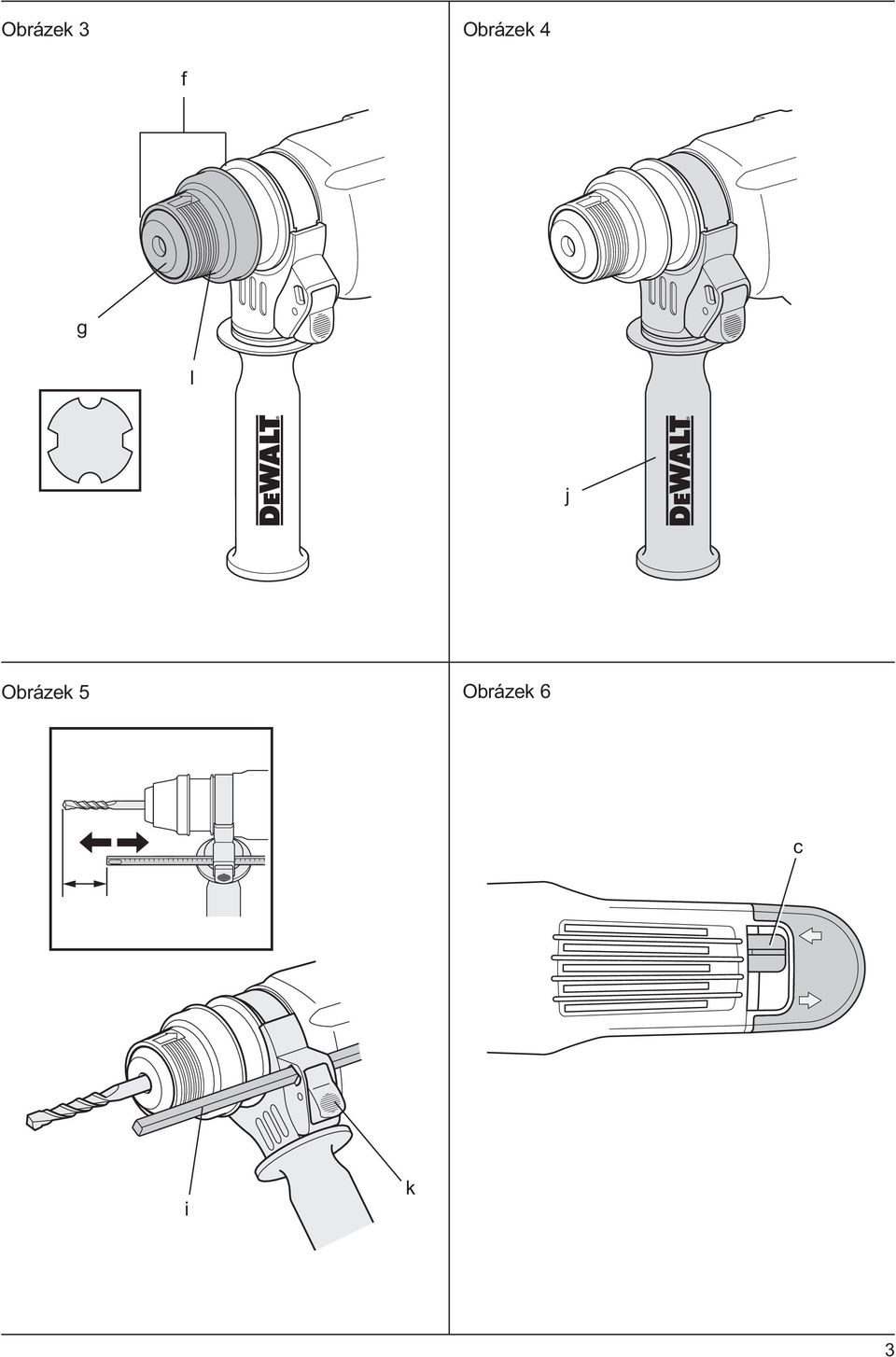 Obrázek 3

f

g

l

DEWALT

Obrázek 4

j

DEWALT

Obrázek 5

i

k

Obrázek 6

c

3