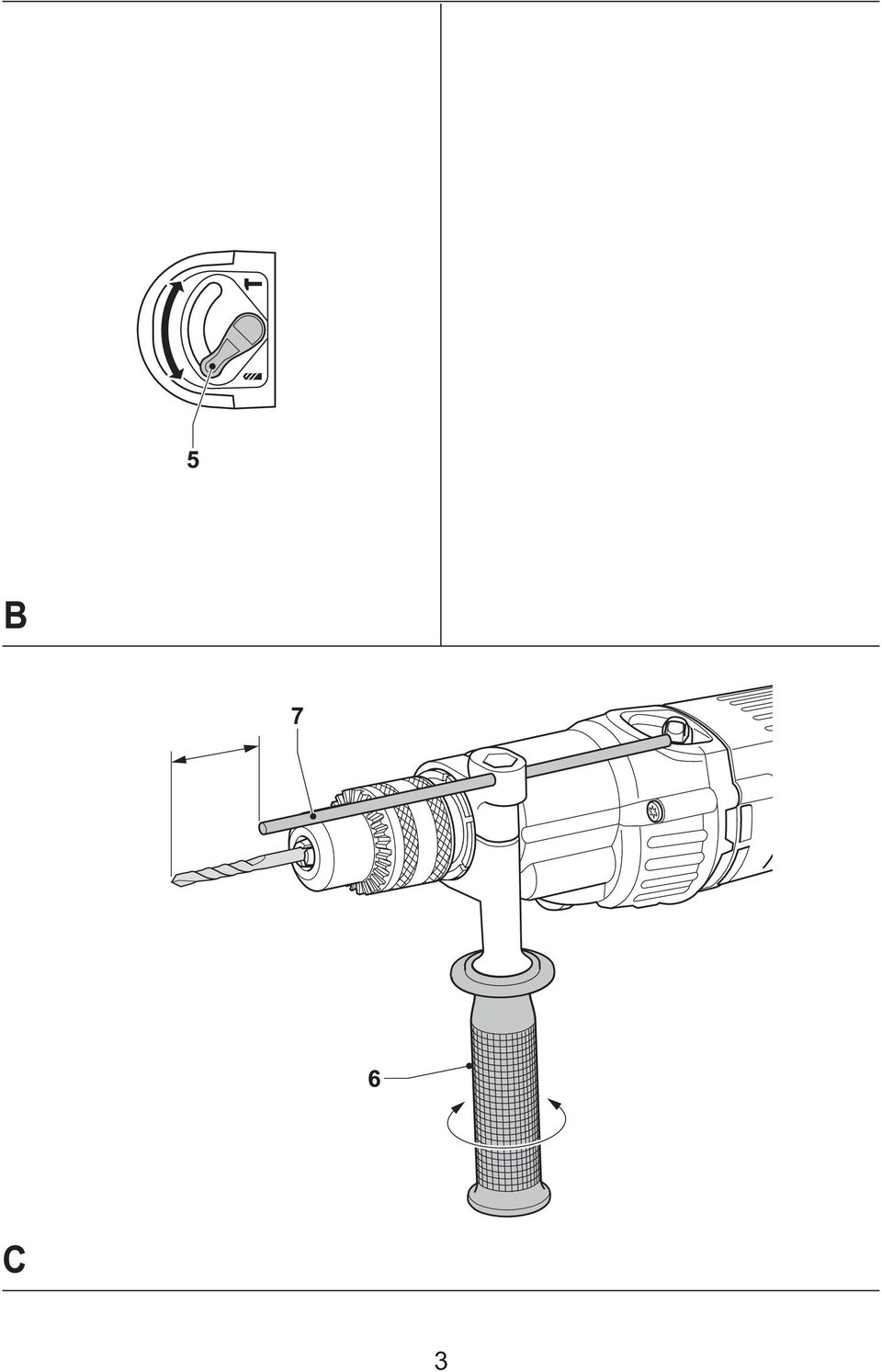 5

B

7

6

C

3