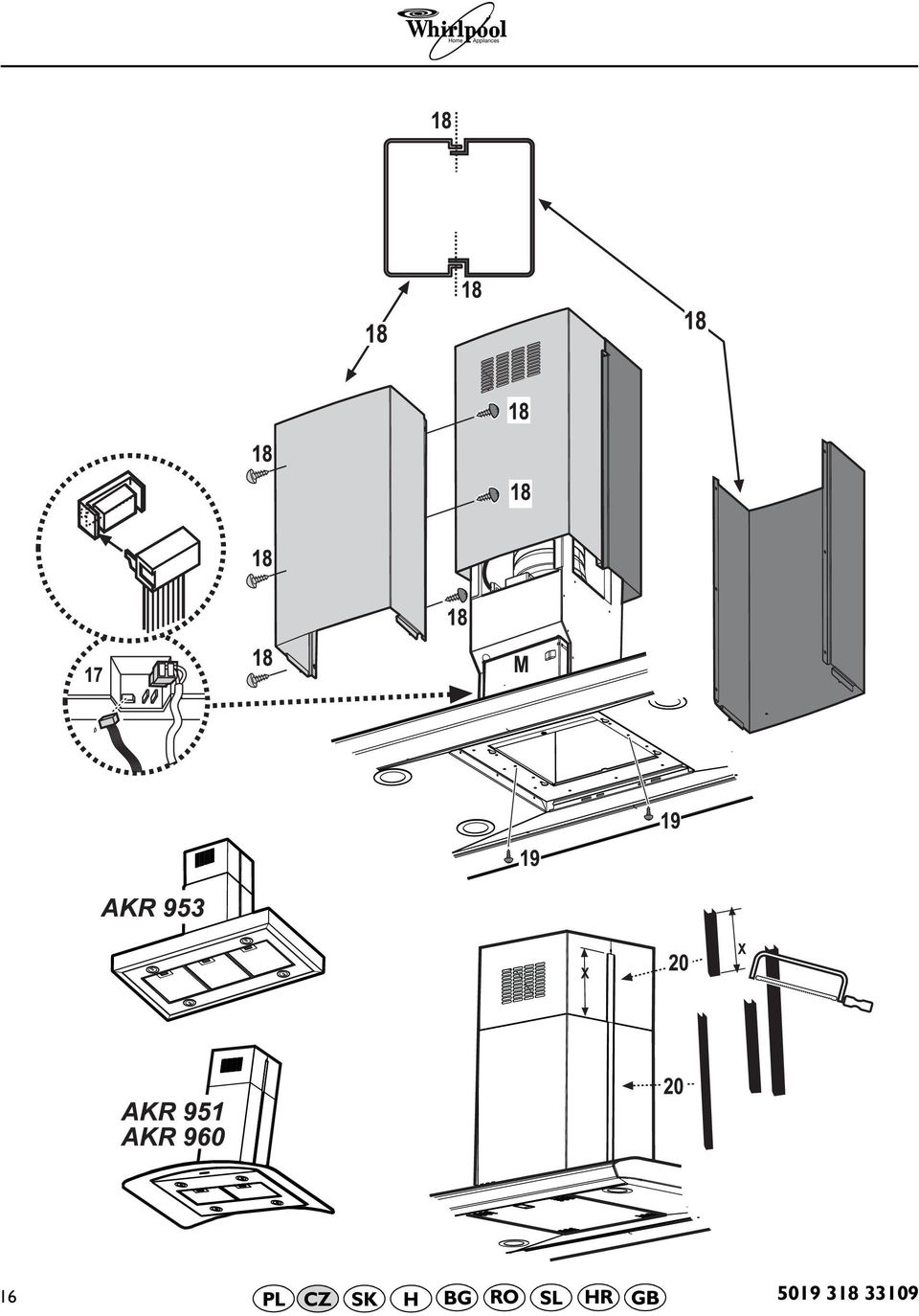 Whirlpool
Home Appliances

18
18
18
18
18
18
18
18
18
18
17
M
19
19

AKR 953

x
20
x

AKR 951
AKR 960

20

16

PL CZ SK H BG RO SL HR GB

5019 318 33109