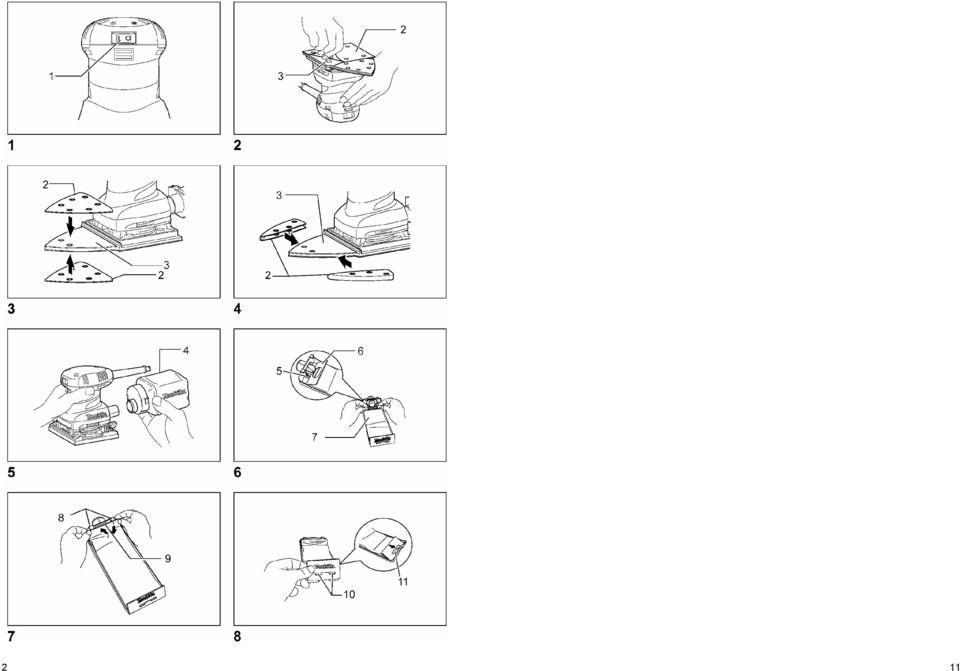 1

1

2

3

2

2

3

2

3

3

2

4

4

5

6

5

7

6

8

9

7

10

11

8

2

11