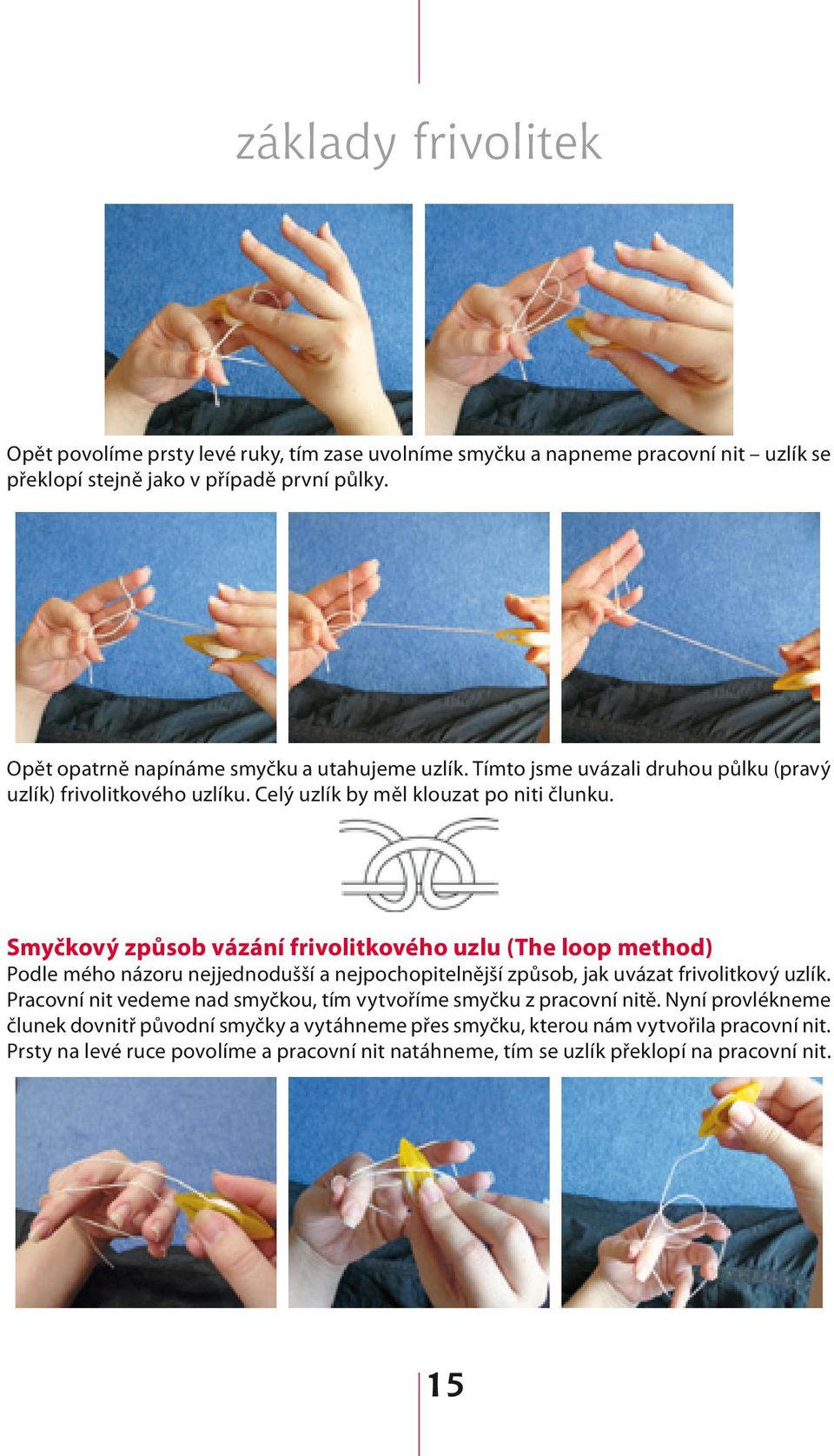 základy frivolitek

Opět povolíme prsty levé ruky, tím zase uvolníme smyčku a napneme pracovní nit – uzlík se překlopí stejně jako v případě první půlky.

Opět opatrně napínáme smyčku a utahujeme uzlík. Tímto jsme uvázali druhou půlku (pravý uzlík) frivolitkového uzlíku. Celý uzlík by měl klouzat po niti člunku.

Smyčkový způsob vázání frivolitkového uzlu (The loop method)
Podle mého názoru nejjednodušší a nejpochopitelnější způsob, jak uvázat frivolitkový uzlík. Pracovní nit vedeme nad smyčkou, tím vytvoříme smyčku z pracovní nitě. Nyní provlékneme člunek dovnitř původní smyčky a vytáhneme přes smyčku, kterou nám vytvořila pracovní nit. Prsty na levé ruce povolíme a pracovní nit natáhneme, tím se uzlík překlopí na pracovní nit.

15