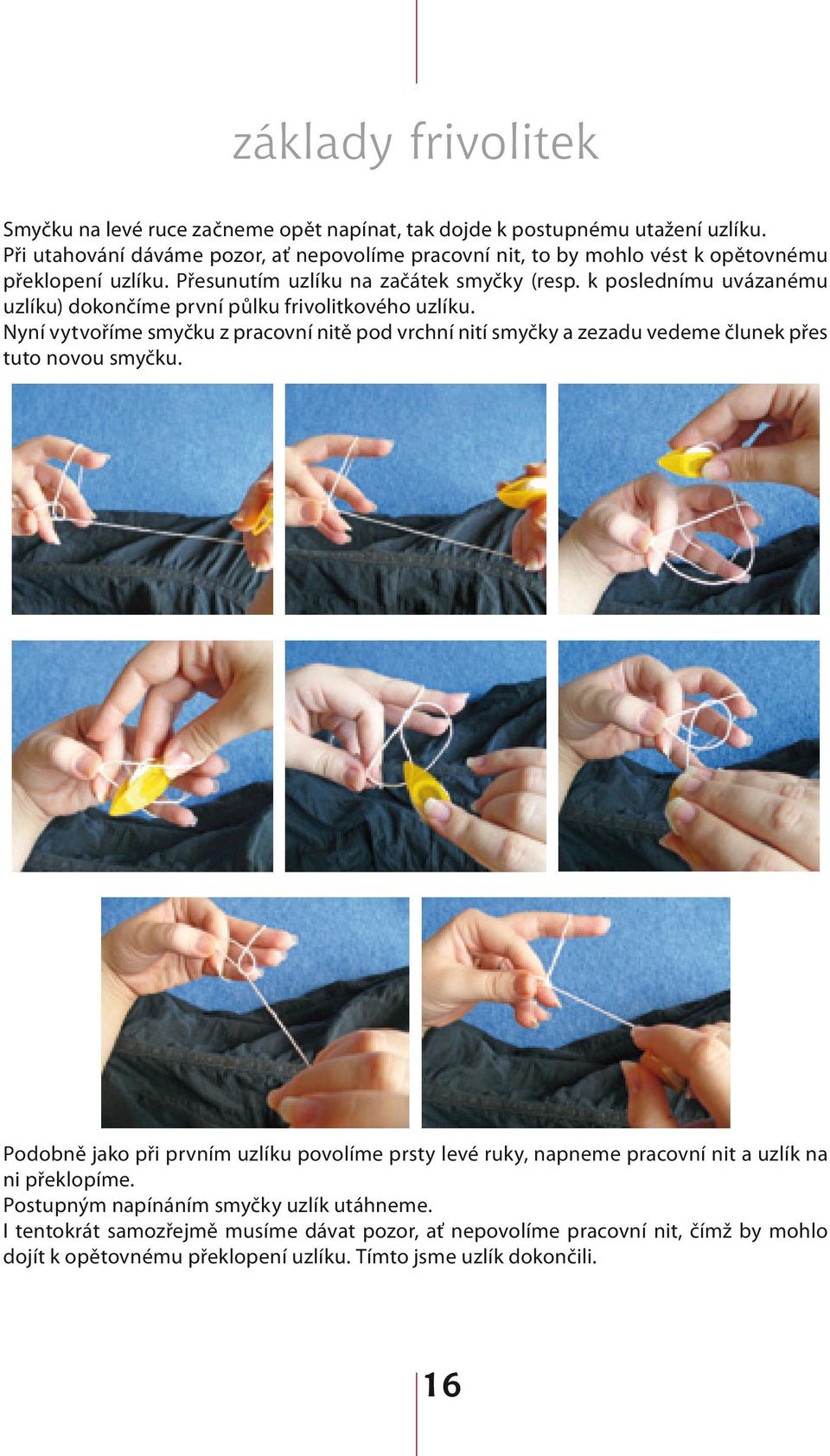 základy frivolitek

Smyčku na levé ruce začneme opět napínat, tak dojde k postupnému utažení uzlíku. Při utahování dáváme pozor, ať nepovolíme pracovní nit, to by mohlo vést k opětovnému překlopení uzlíku. Přesunutím uzlíku na začátek smyčky (resp. k poslednímu uvázanému uzlíku) dokončíme první půlku frivolitkového uzlíku.
Nyní vytvoříme smyčku z pracovní nitě pod vrchní nití smyčky a zezadu vedeme člunek přes tuto novou smyčku.

Podobně jako při prvním uzlíku povolíme prsty levé ruky, napneme pracovní nit a uzlík na ni překlopíme.
Postupným napínáním smyčky uzlík utáhneme.
I tentokrát samozřejmě musíme dávat pozor, ať nepovolíme pracovní nit, čímž by mohlo dojít k opětovnému překlopení uzlíku. Tímto jsme uzlík dokončili.

16