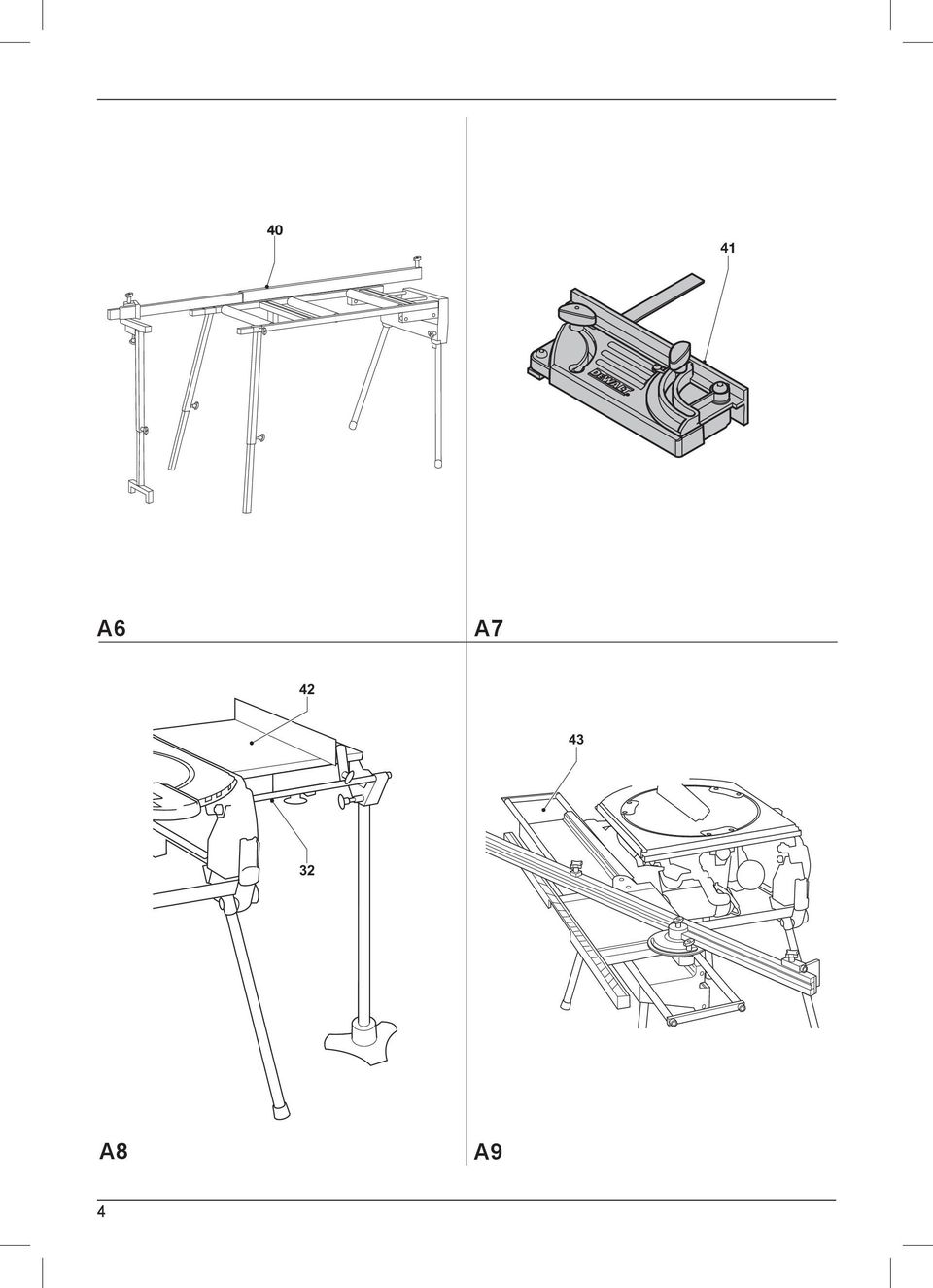 40

41

DEWALT

A6

A7

42

43

32

A8

A9

4