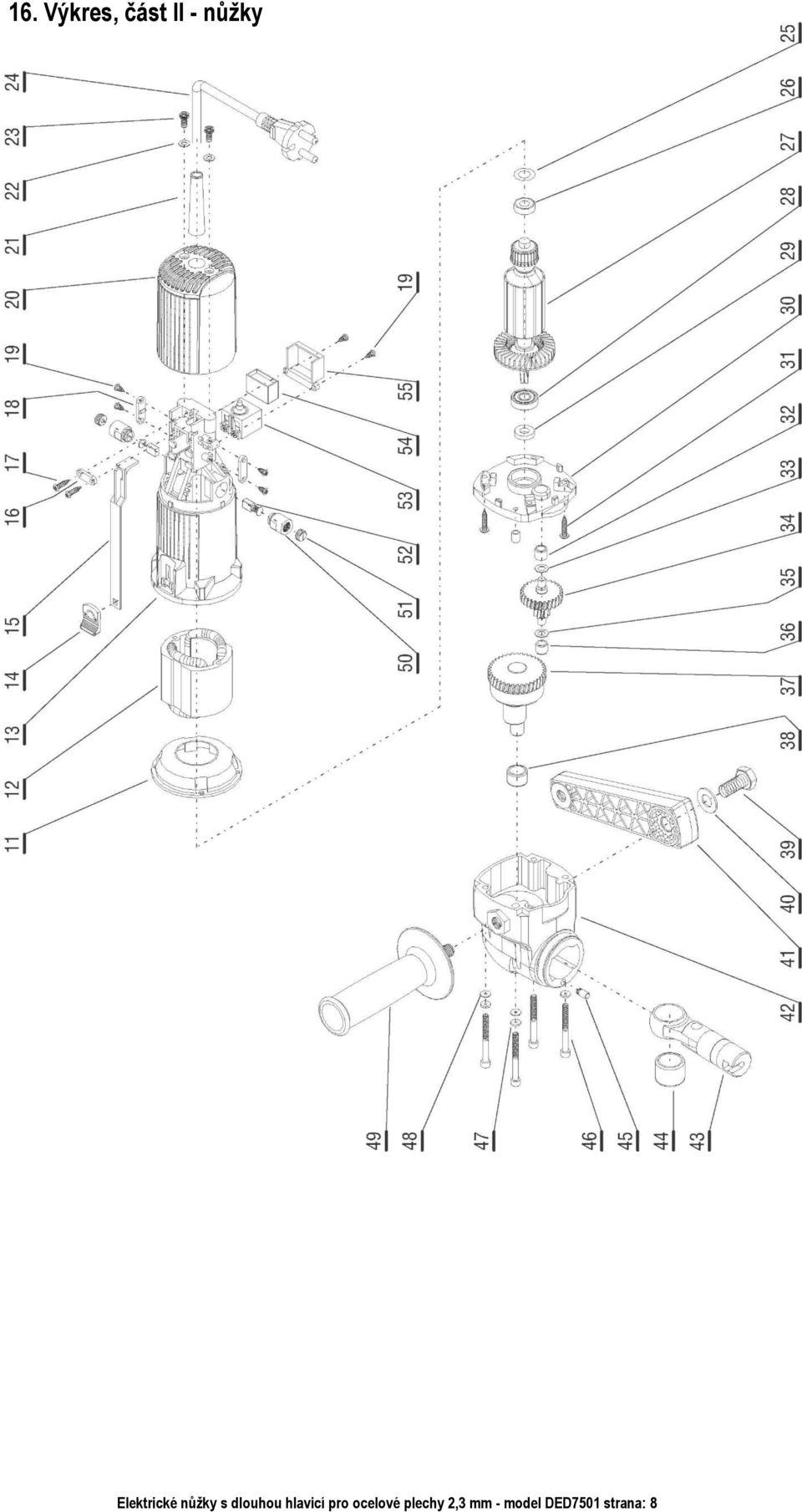 16. Výkres, část II - nůžky

24
23
22
21
20
19
18
17
16
15
14
13
12
11

19
55
54
53
52
51
50

25
26
27
28
29
30
31
32
33
34
35
36
37
38
39
40
41
42

49
48
47
46
45
44
43

Elektrické nůžky s dlouhou hlavicí pro ocelové plechy 2,3 mm - model DED7501 strana: 8