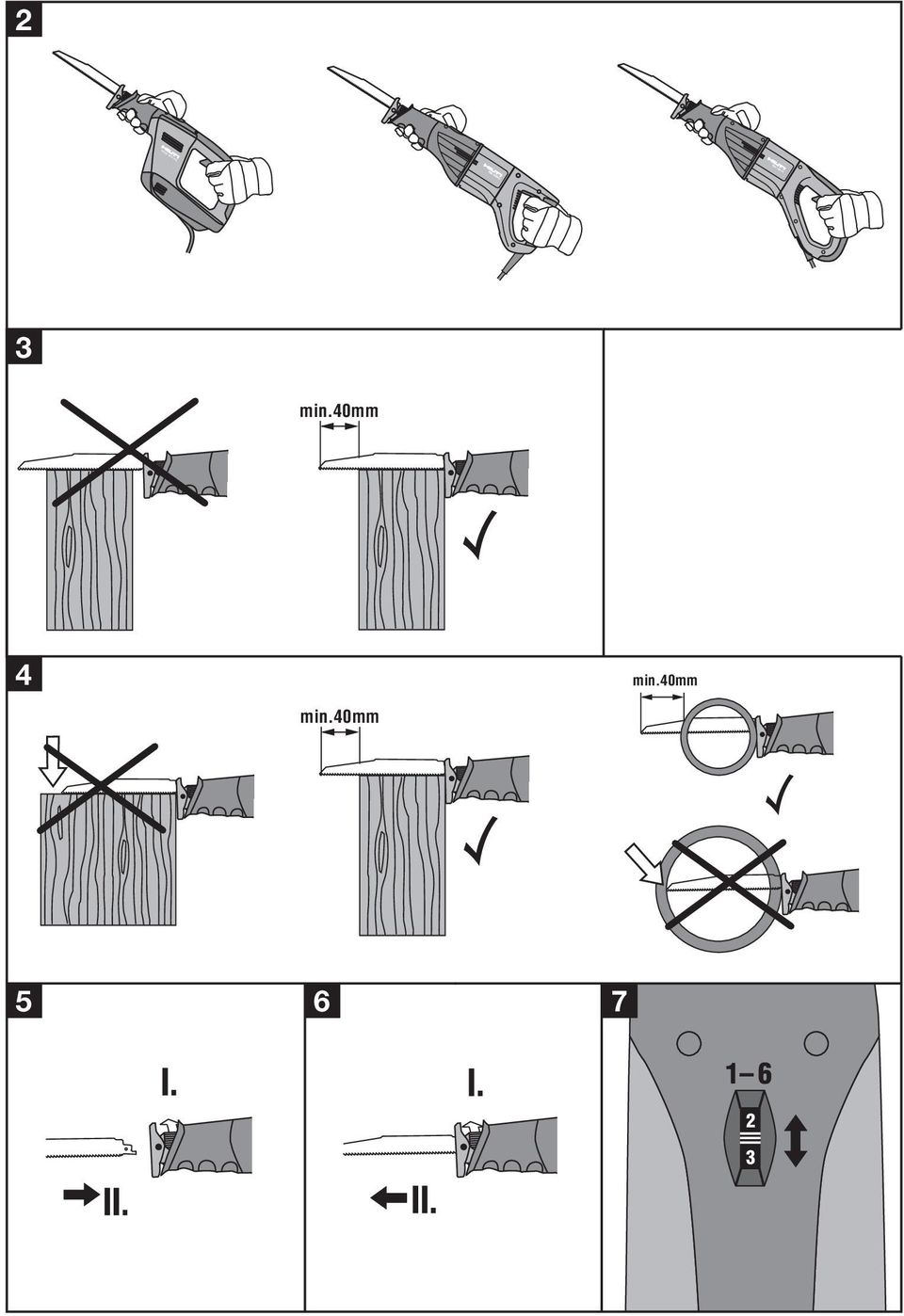 2

3

min.40mm

4

min.40mm

min.40mm

5

I.

II.

6

I.

II.

7

1–6

2

3