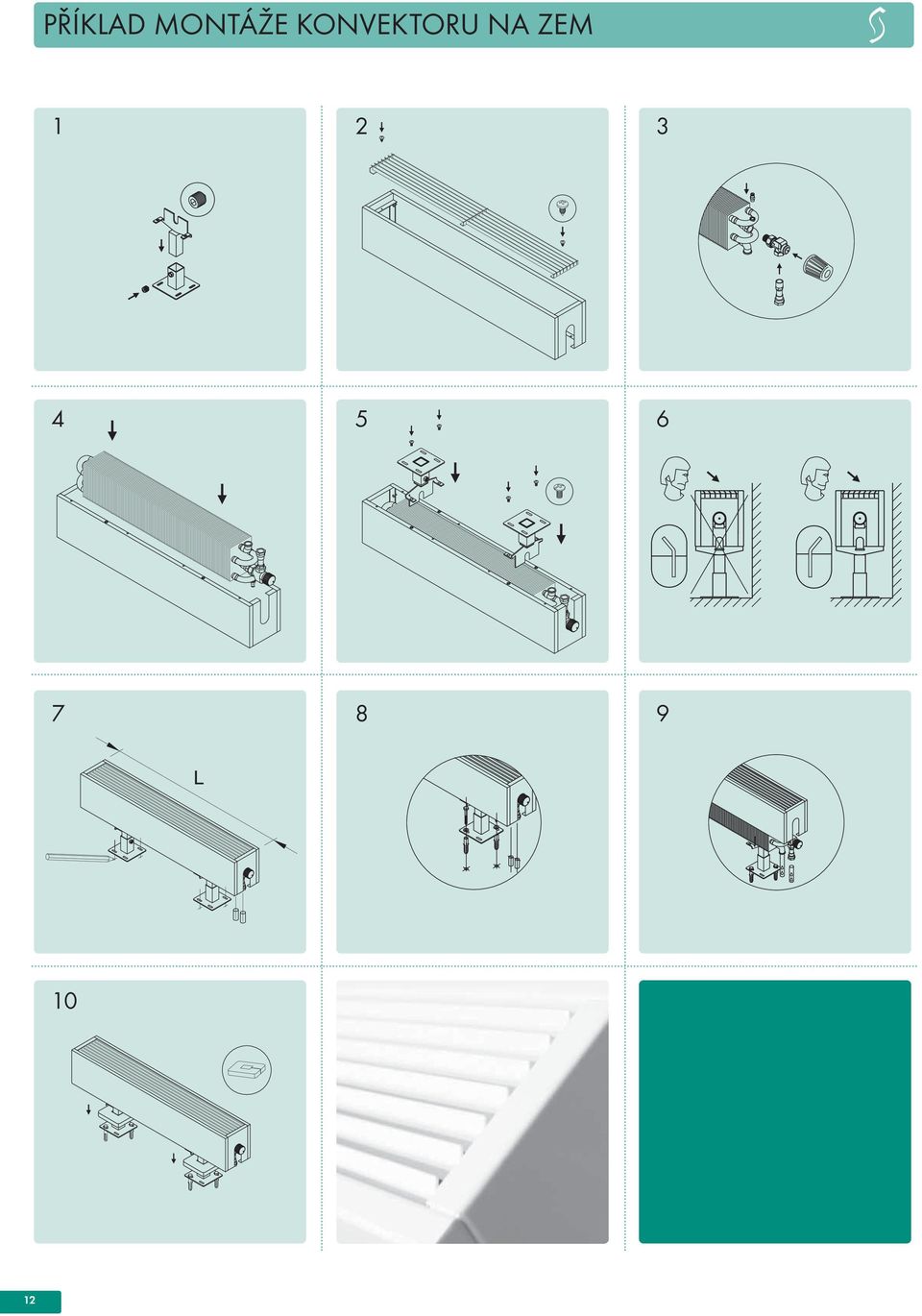 PŘÍKLAD MONTÁŽE KONVEKTORU NA ZEM

1

2

3

4

5

6

7

L

8

9

10

12