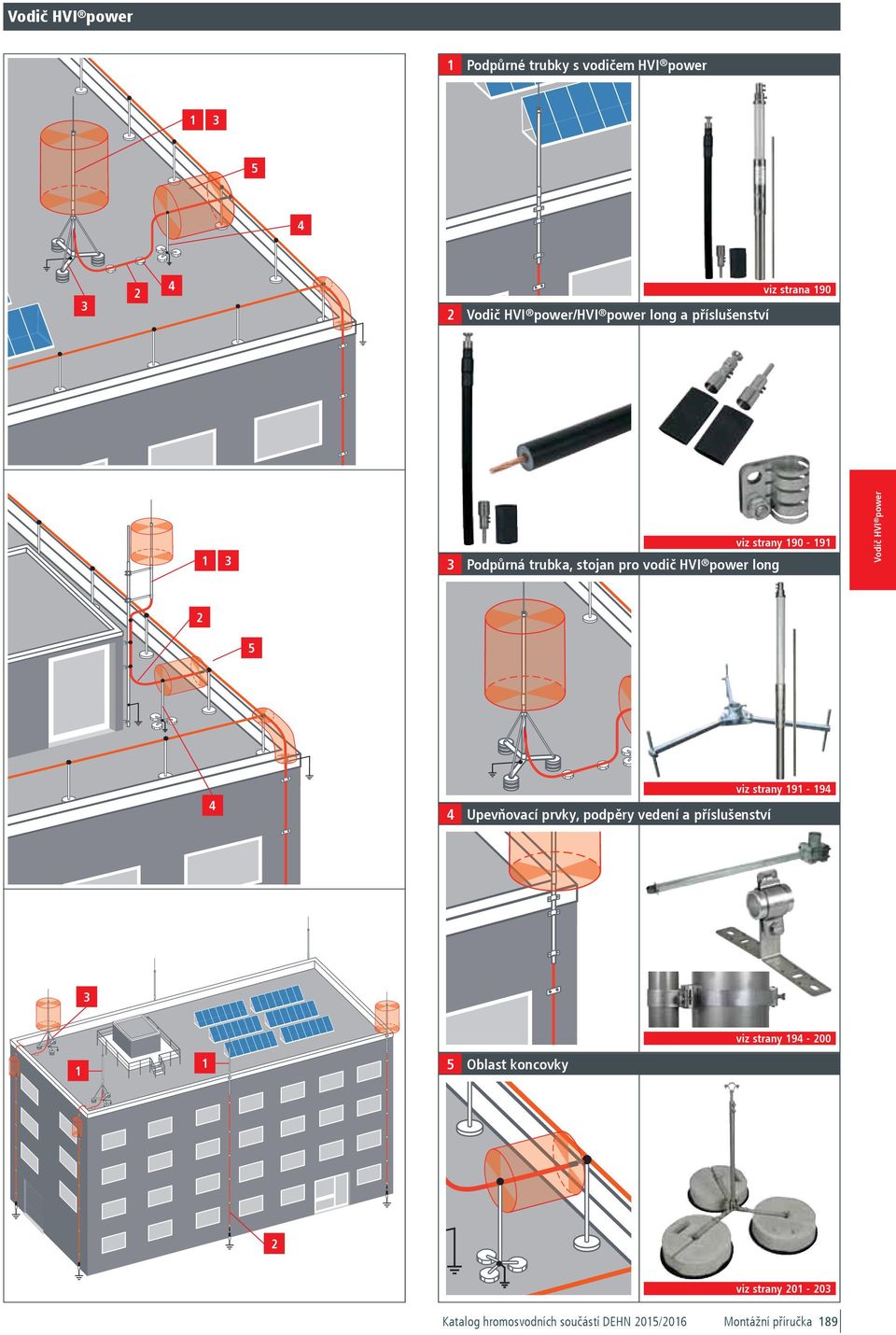 Vodič HVI®power

1 3
5
4
3
2
4

1 3
2
5
4

3
1
1
2

1 Podpůrné trubky s vodičem HVI®power

viz strana 190

2 Vodič HVI®power/HVI®power long a příslušenství

viz strany 190 - 191

3 Podpůrná trubka, stojan pro vodič HVI®power long

viz strany 191 - 194

4 Upevňovací prvky, podpěry vedení a příslušenství

viz strany 194 - 200

5 Oblast koncovky

viz strany 201 - 203

Vodič HVI®power

Katalog hromosvodních součástí DEHN 2015/2016 Montážní příručka 189