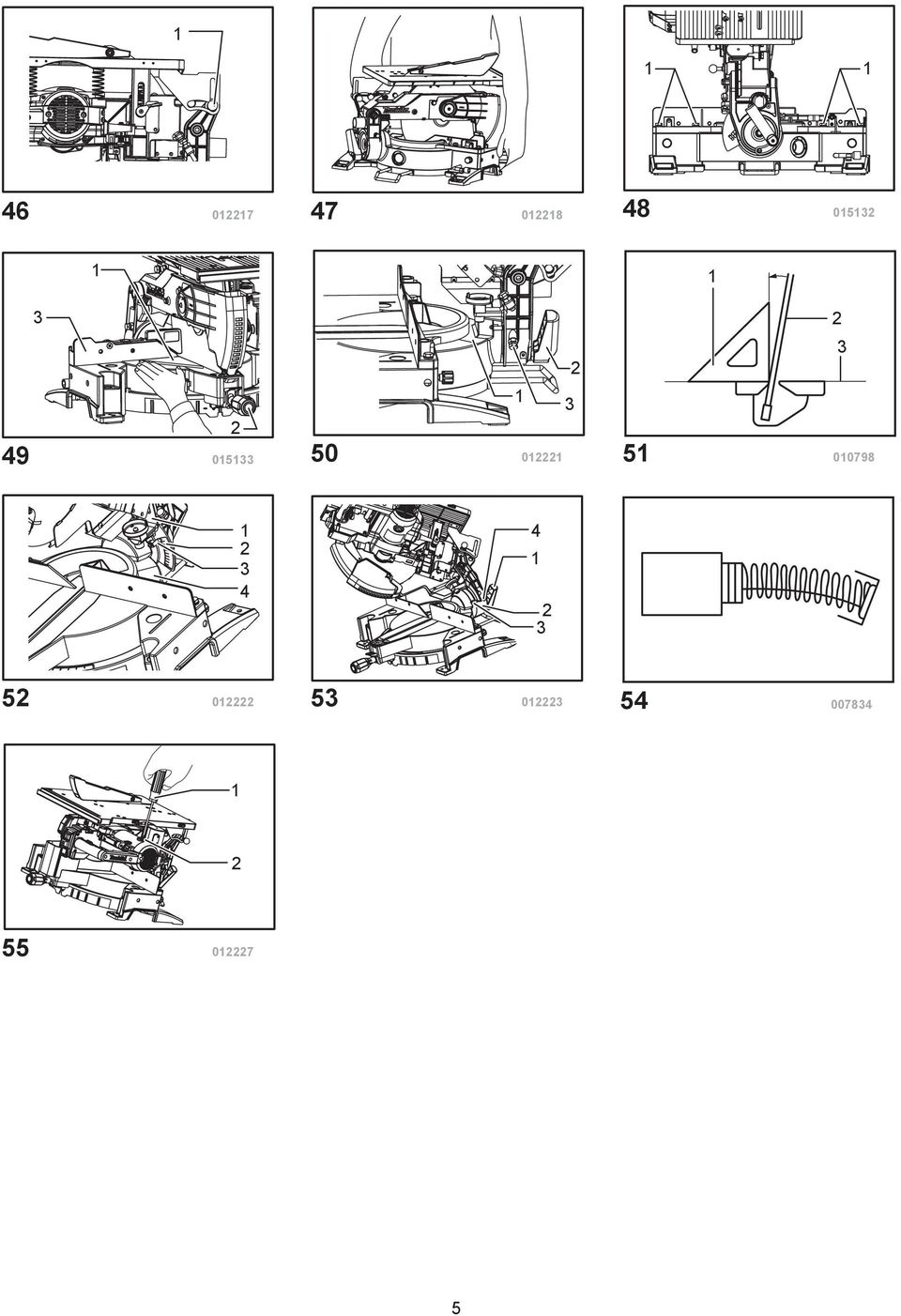 1

46 012217

47 012218

1 1

48 015132

1
3
2

49 015133

2
1 3

50 012221

1
2
3

51 010798

1
2
3
4

52 012222

4
1
2
3

53 012223

54 007834

1
2

55 012227

5