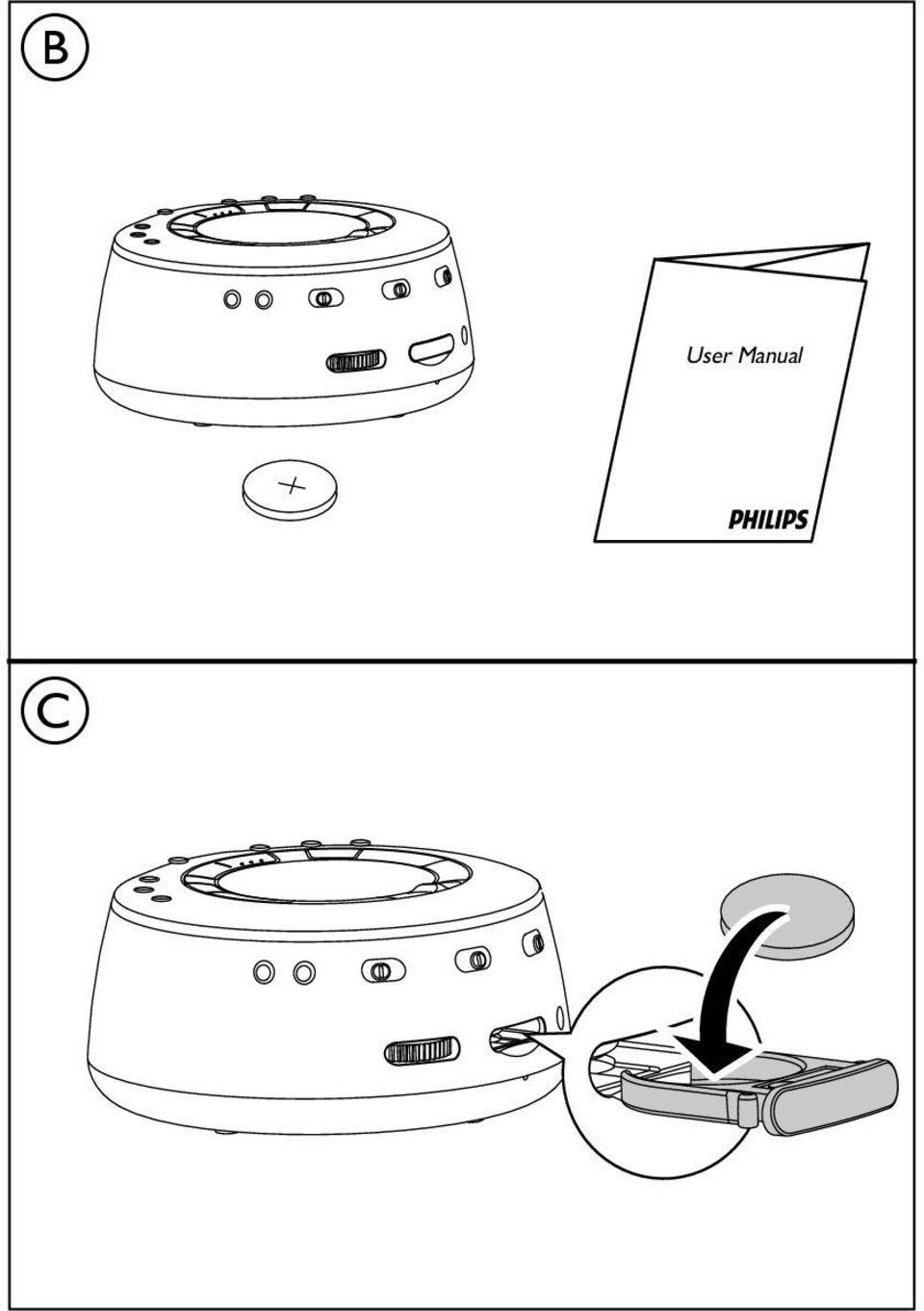 B

+

User Manual

PHILIPS

C