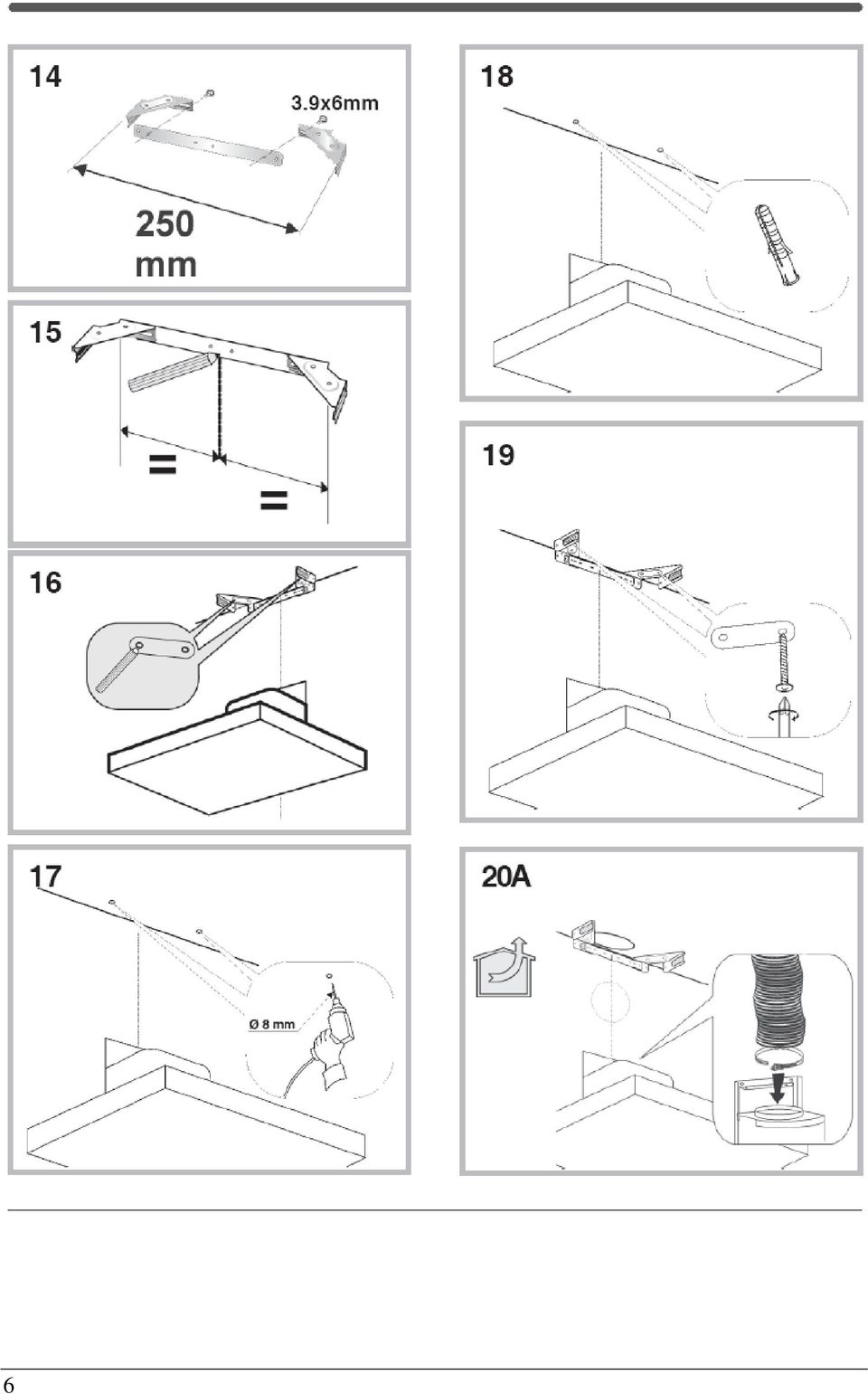 14

3.9x6mm

250 mm

15

=

=

16

17

Ø 8 mm

18

19

20A

6