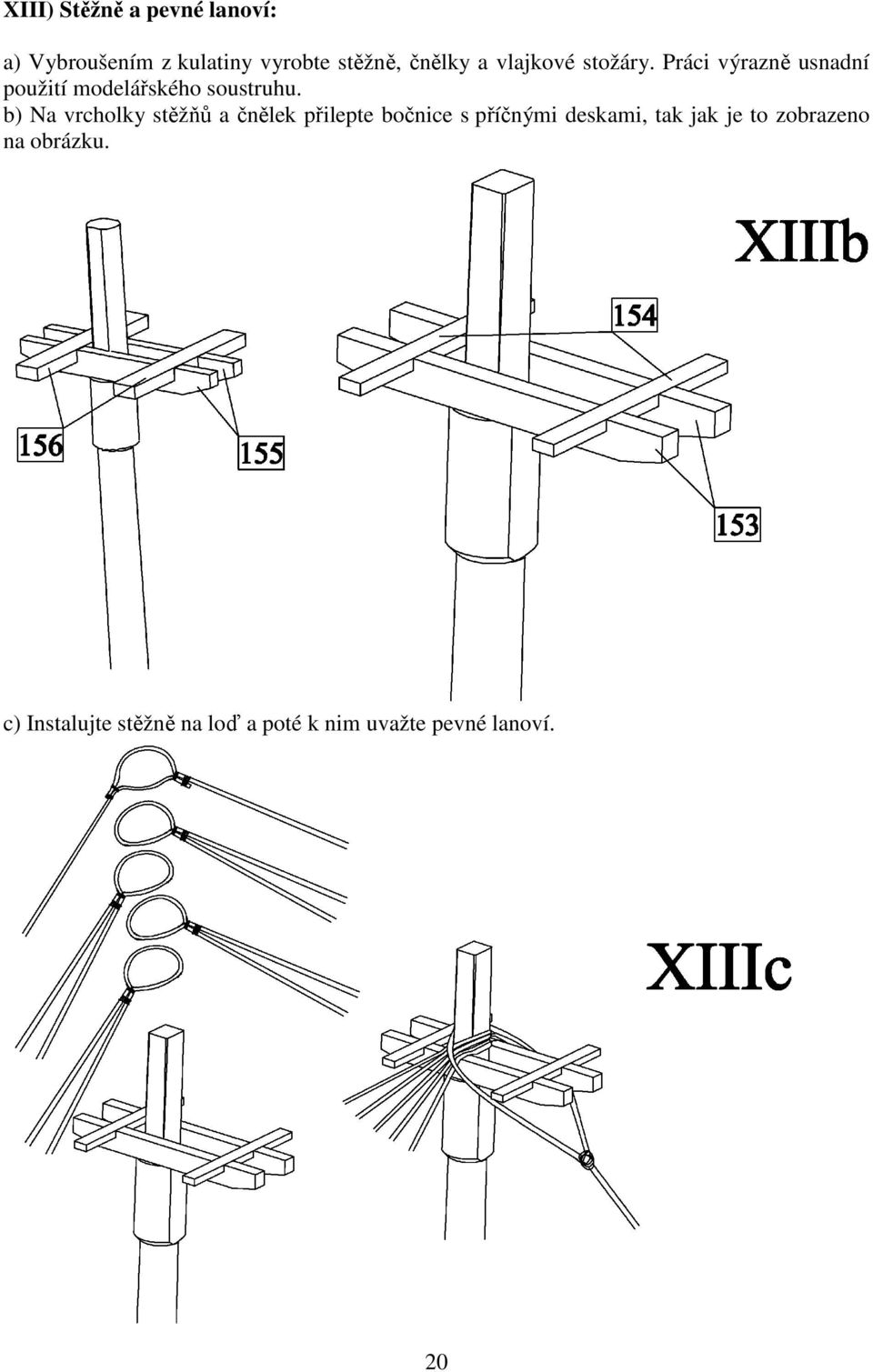 XIII) Stěžně a pevné lanoví:

a) Vybroušením z kulatiny vyrobte stěžně, čnělky a vlajkové stožáry. Práci výrazně usnadní použití modelářského soustruhu.
b) Na vrcholky stěžňů a čnělek přilepte bočnice s příčnými deskami, tak jak je to zobrazeno na obrázku.

XIIIb

154

156

155

153

c) Instalujte stěžně na loď a poté k nim uvažte pevné lanoví.

XIIIc

20