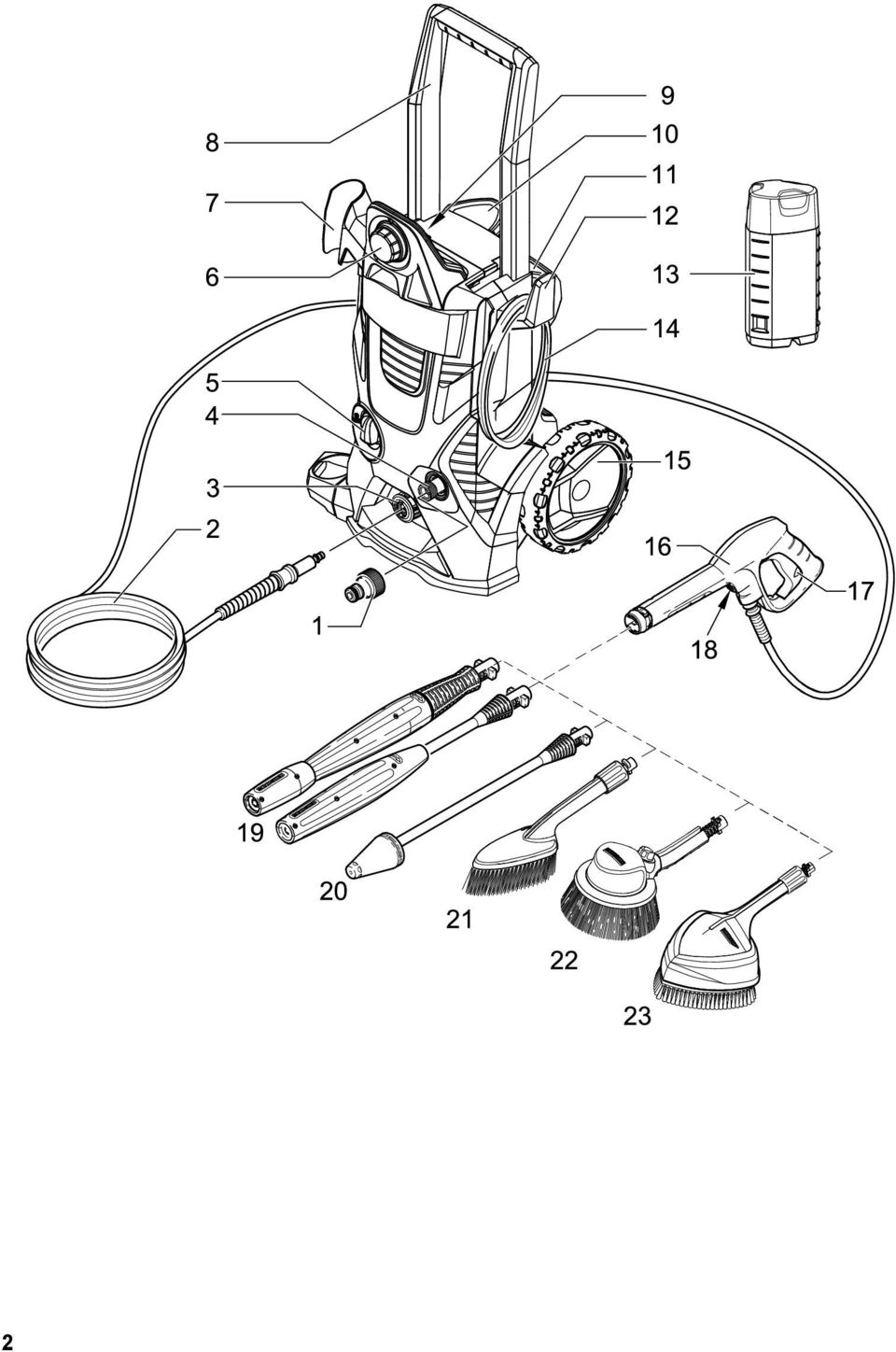 8
7
6
5
4
3
2
1
9
10
11
12
13
14
15
16
17
18
19
20
21
22
23

2